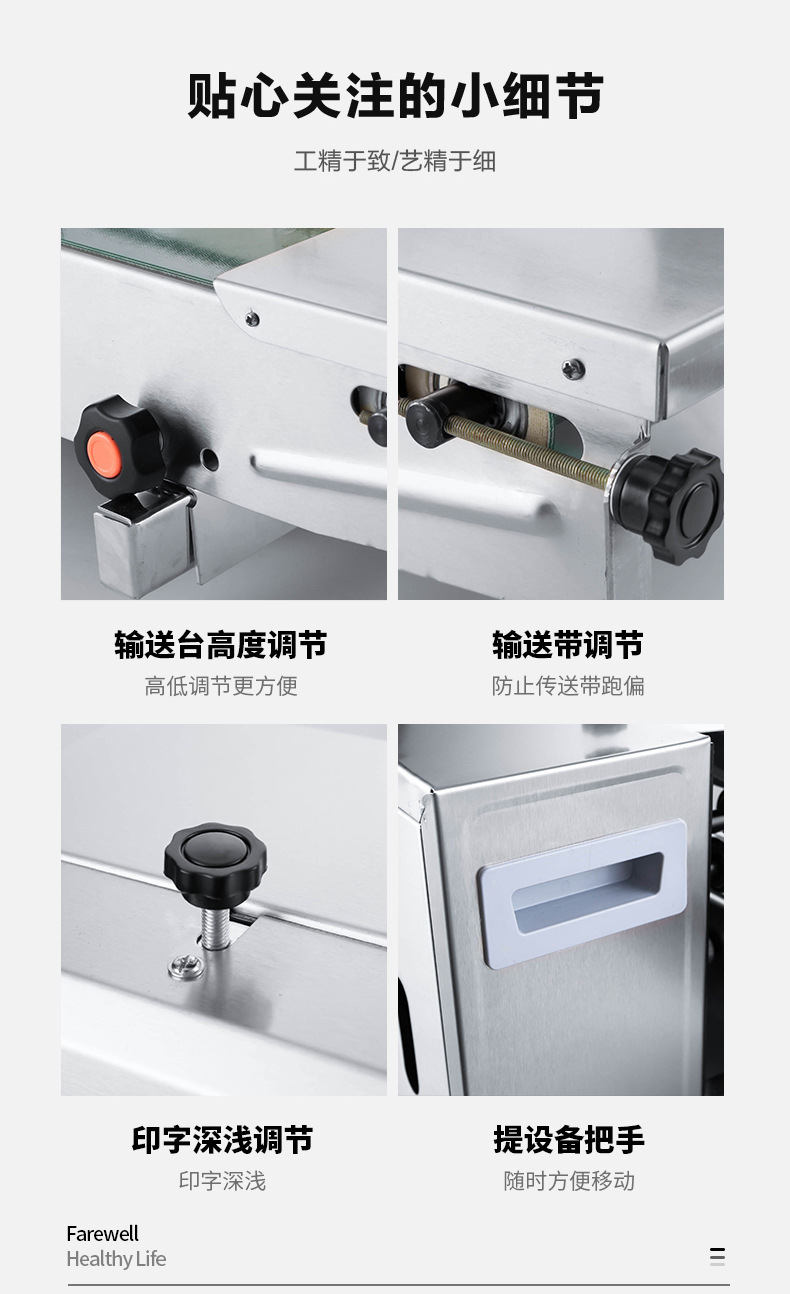 贴心关注的小细节

工精于致/艺精于细

输送台高度调节

高低调节更方便

输送带调节

防止传送带跑偏

印字深浅调节

印字深浅

提设备把手

随时方便移动

Farewell
Healthy Life