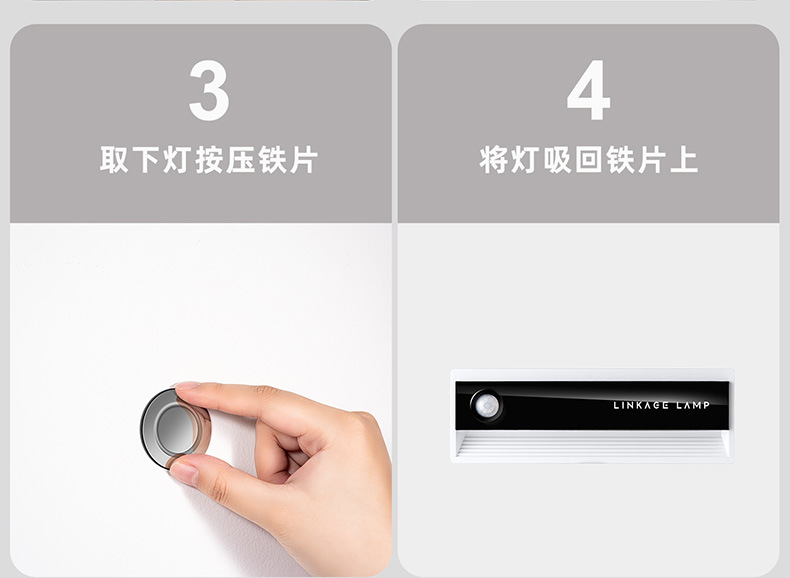 3

取下灯按压铁片

4

将灯吸回铁片上

LINKAGE LAMP