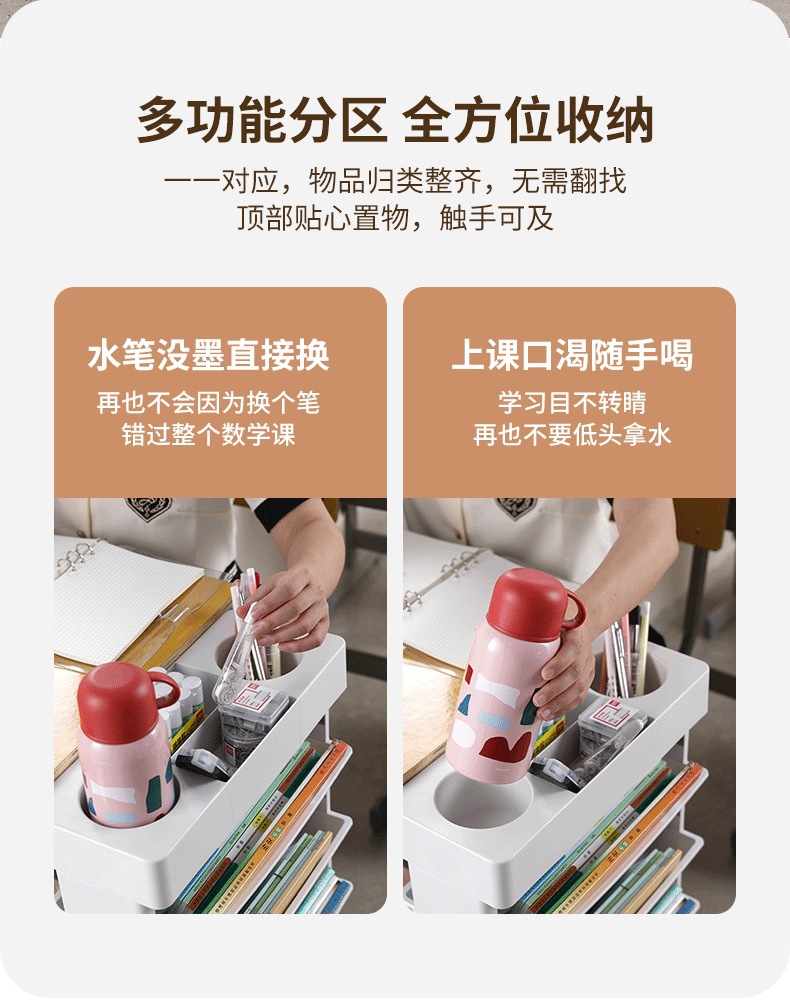 多功能分区 全方位收纳

一一对应，物品归类整齐，无需翻找
顶部贴心置物，触手可及

水笔没墨直接换

再也不会因为换个笔
错过整个数学课

上课口渴随手喝

学习目不转睛
再也不要低头拿水