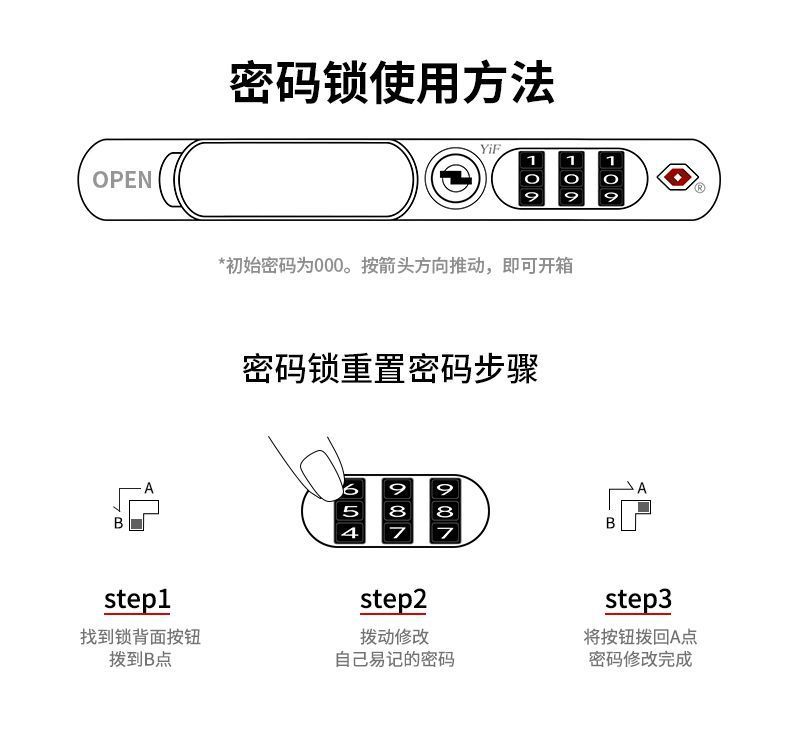 密码锁使用方法

OPEN

YiF

1 1 1
0 0 0
9 9 9

®

*初始密码为000。按箭头方向推动，即可开箱

密码锁重置密码步骤

A
B

6 9 9
5 8 8
4 7 7

A
B

step1
找到锁背面按钮
拨到B点

step2
拨动修改
自己易记的密码

step3
将按钮拨回A点
密码修改完成