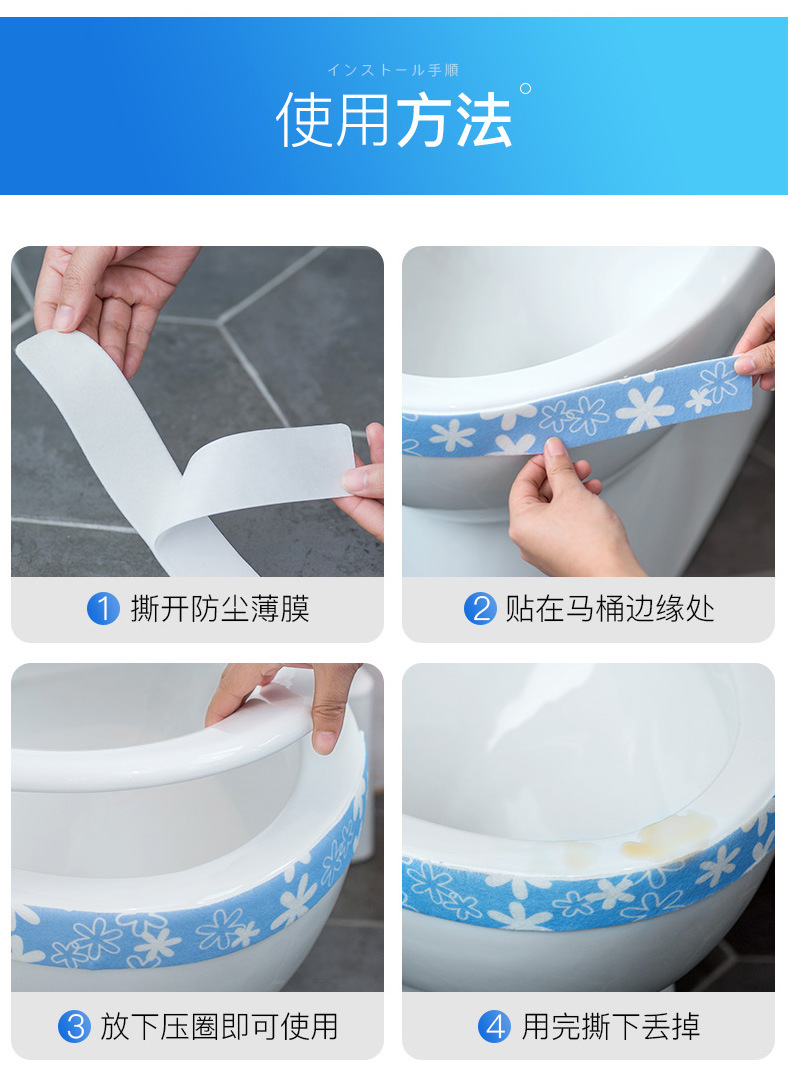 インストール手順

使用方法

1 撕开防尘薄膜

2 贴在马桶边缘处

3 放下压圈即可使用

4 用完撕下丢掉