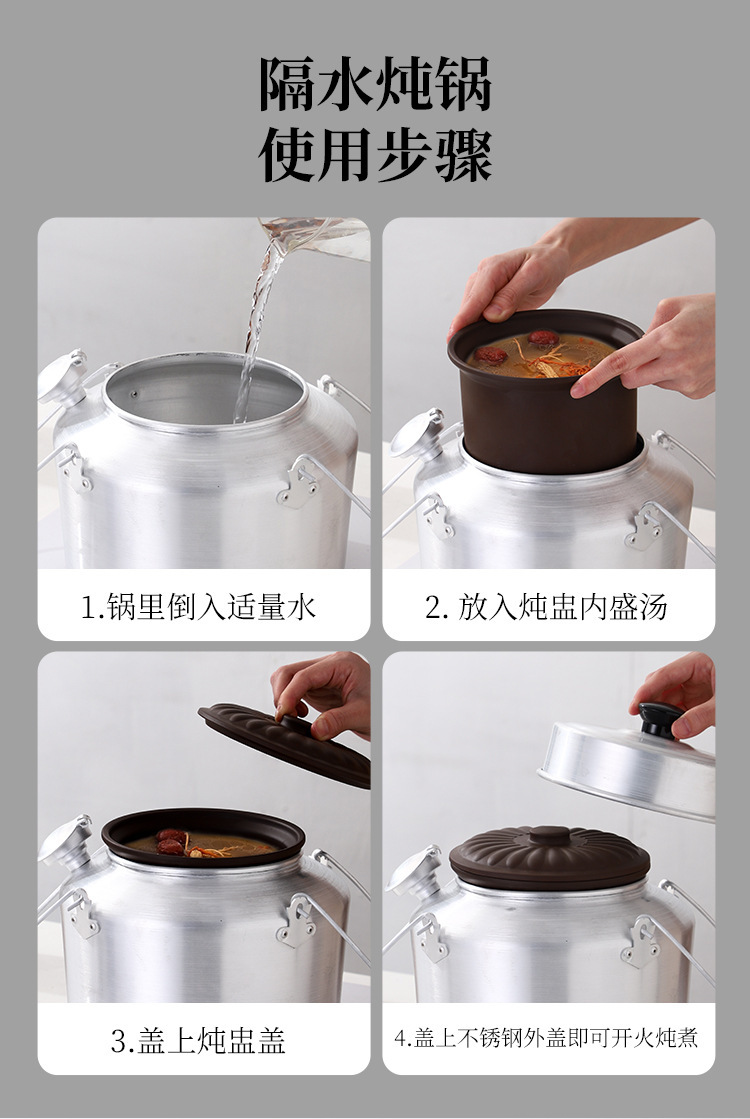 隔水炖锅
使用步骤

1.锅里倒入适量水

2. 放入炖盅内盛汤

3.盖上炖盅盖

4.盖上不锈钢外盖即可开火炖煮