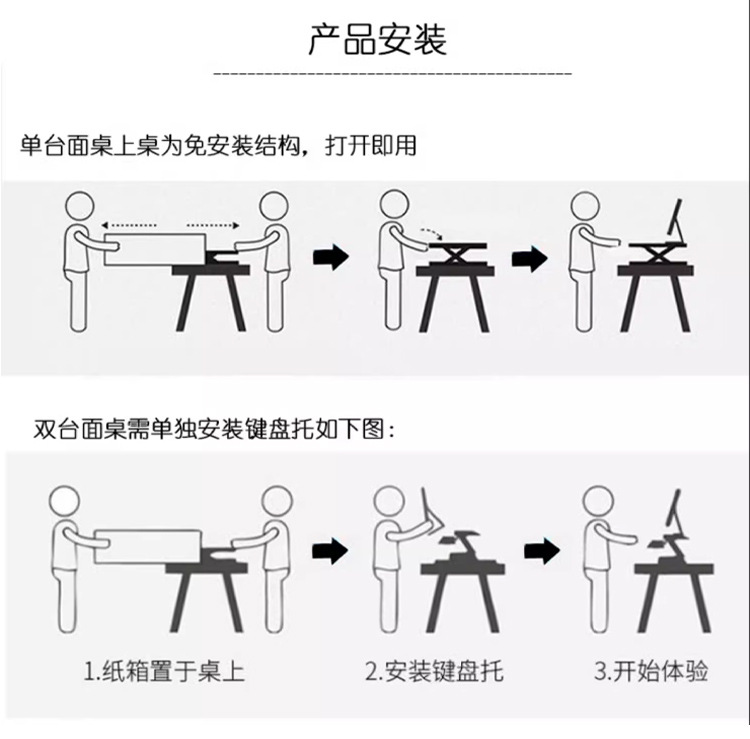 产品安装

单台面桌上桌为免安装结构，打开即用

双台面桌需单独安装键盘托如下图：

1.纸箱置于桌上

2.安装键盘托

3.开始体验