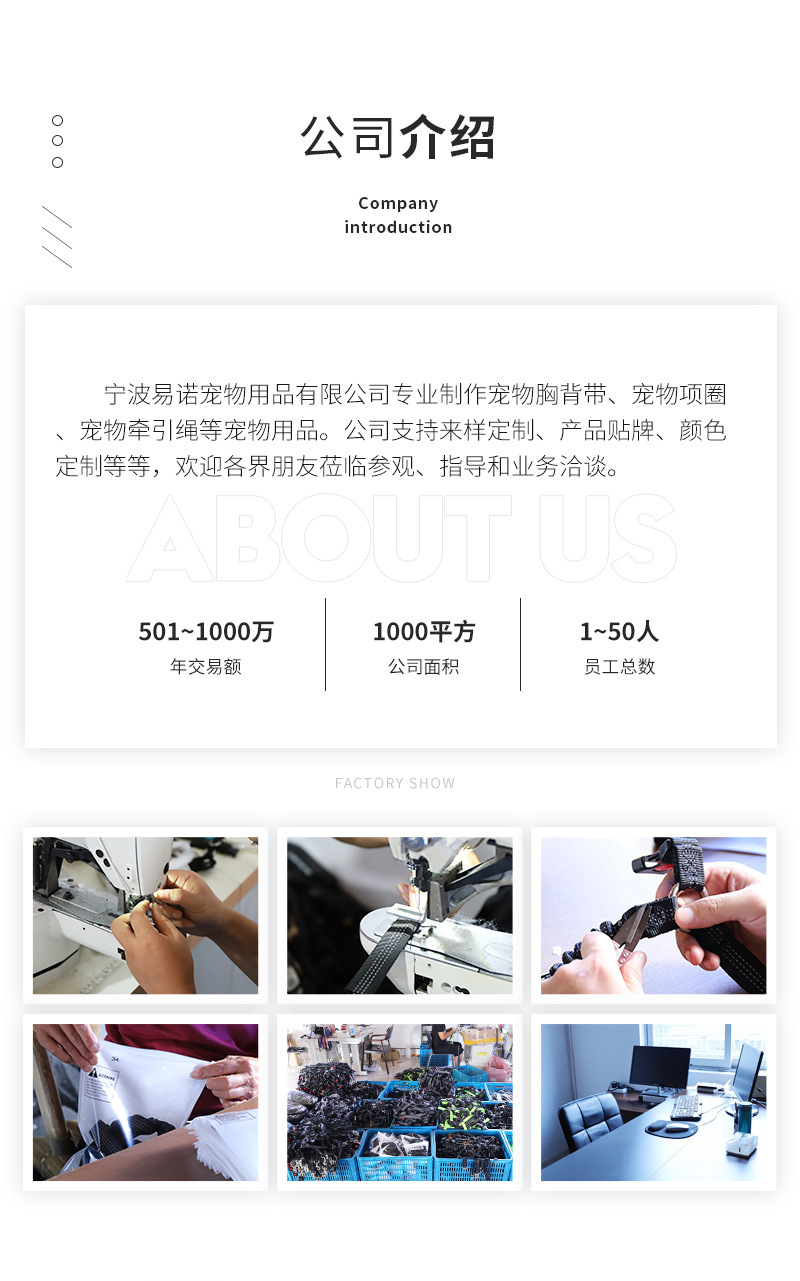 公司介绍

Company introduction

宁波易诺宠物用品有限公司专业制作宠物胸背带、宠物项圈、宠物牵引绳等宠物用品。公司支持来样定制、产品贴牌、颜色定制等等，欢迎各界朋友莅临参观、指导和业务洽谈。

ABOUT US

501~1000万
年交易额

1000平方
公司面积

1~50人
员工总数

FACTORY SHOW