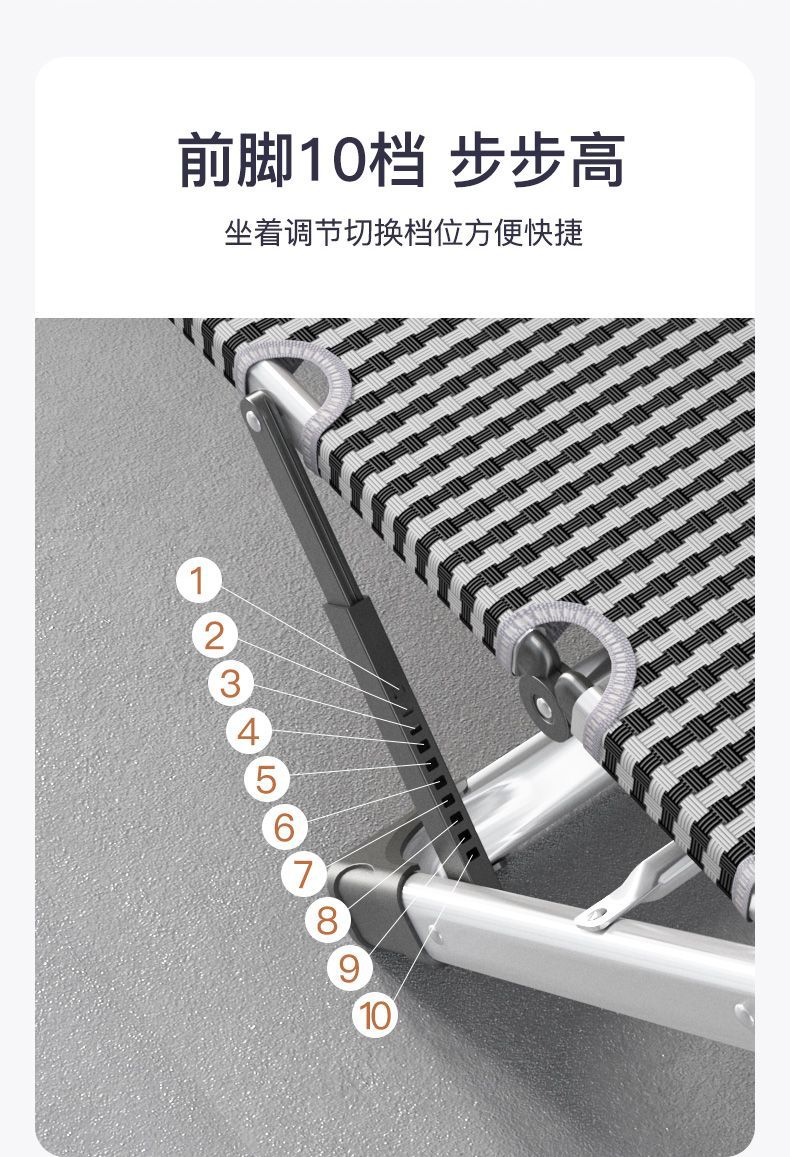 前脚10档 步步高

坐着调节切换档位方便快捷

1
2
3
4
5
6
7
8
9
10