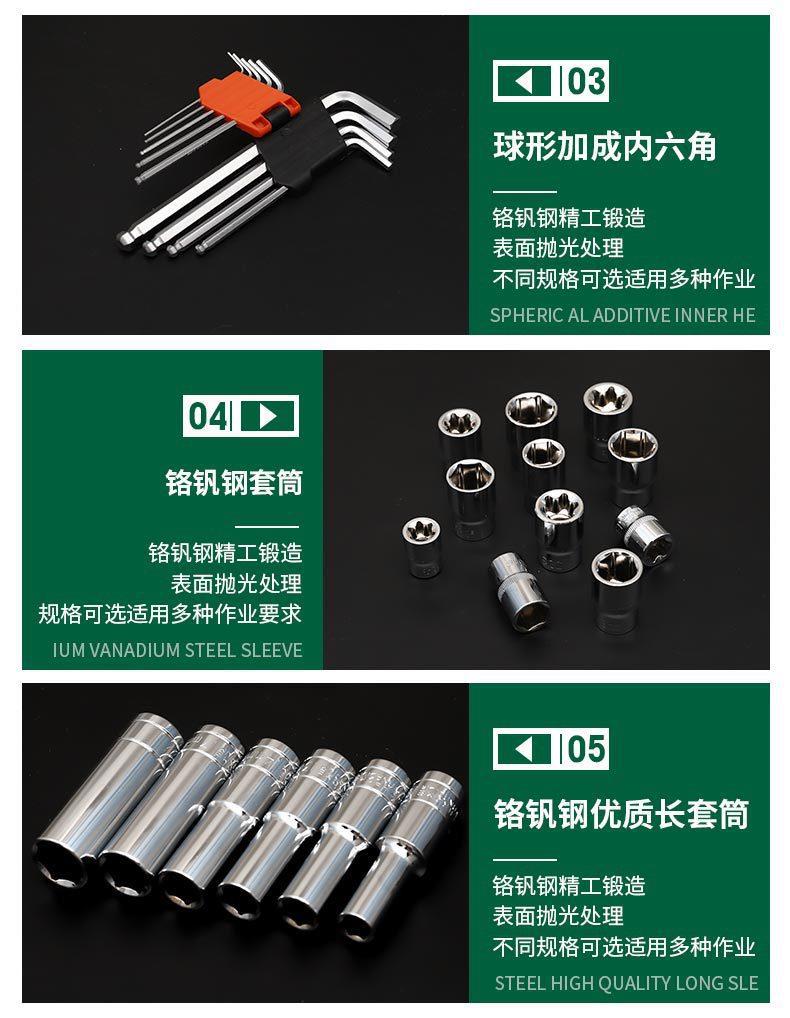 03

球形加成内六角

铬钒钢精工锻造
表面抛光处理
不同规格可选适用多种作业

SPHERIC AL ADDITIVE INNER HE

04

铬钒钢套筒

铬钒钢精工锻造
表面抛光处理
规格可选适用多种作业要求

IUM VANADIUM STEEL SLEEVE

05

铬钒钢优质长套筒

铬钒钢精工锻造
表面抛光处理
不同规格可选适用多种作业

STEEL HIGH QUALITY LONG SLE