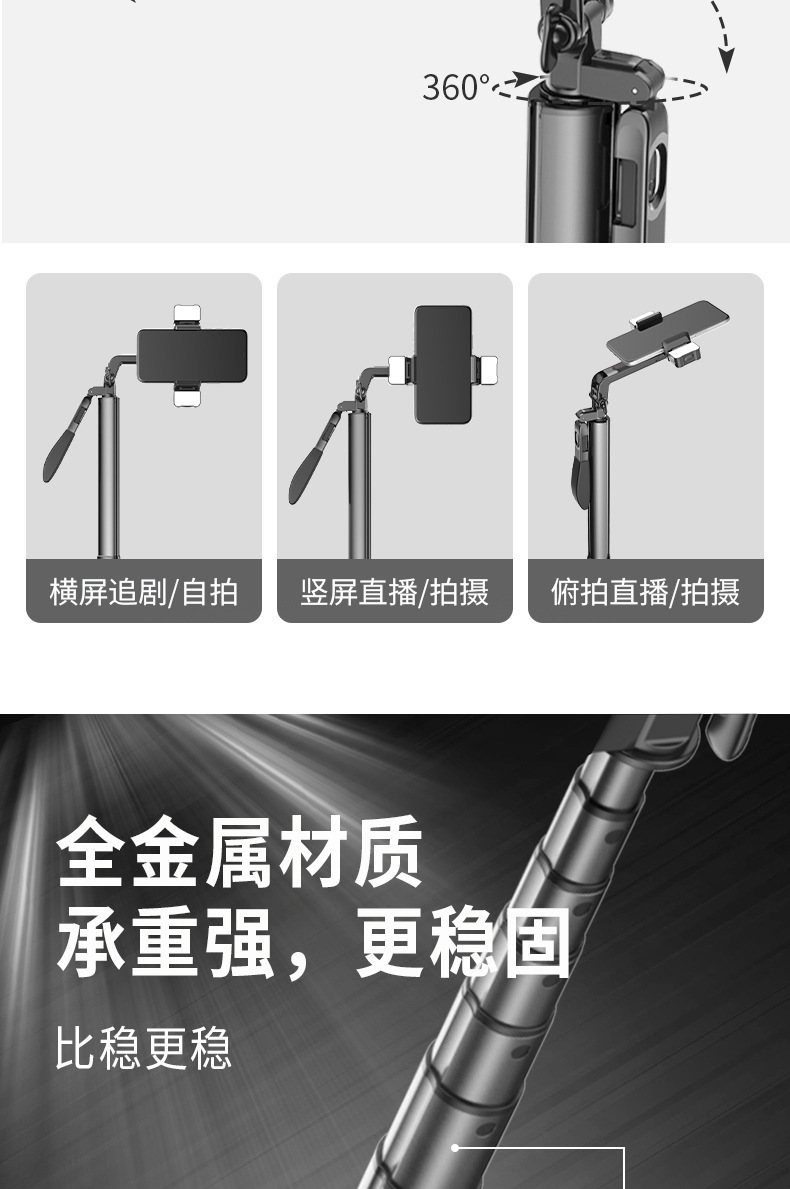 360°

横屏追剧/自拍

竖屏直播/拍摄

俯拍直播/拍摄

全金属材质
承重强，更稳固

比稳更稳