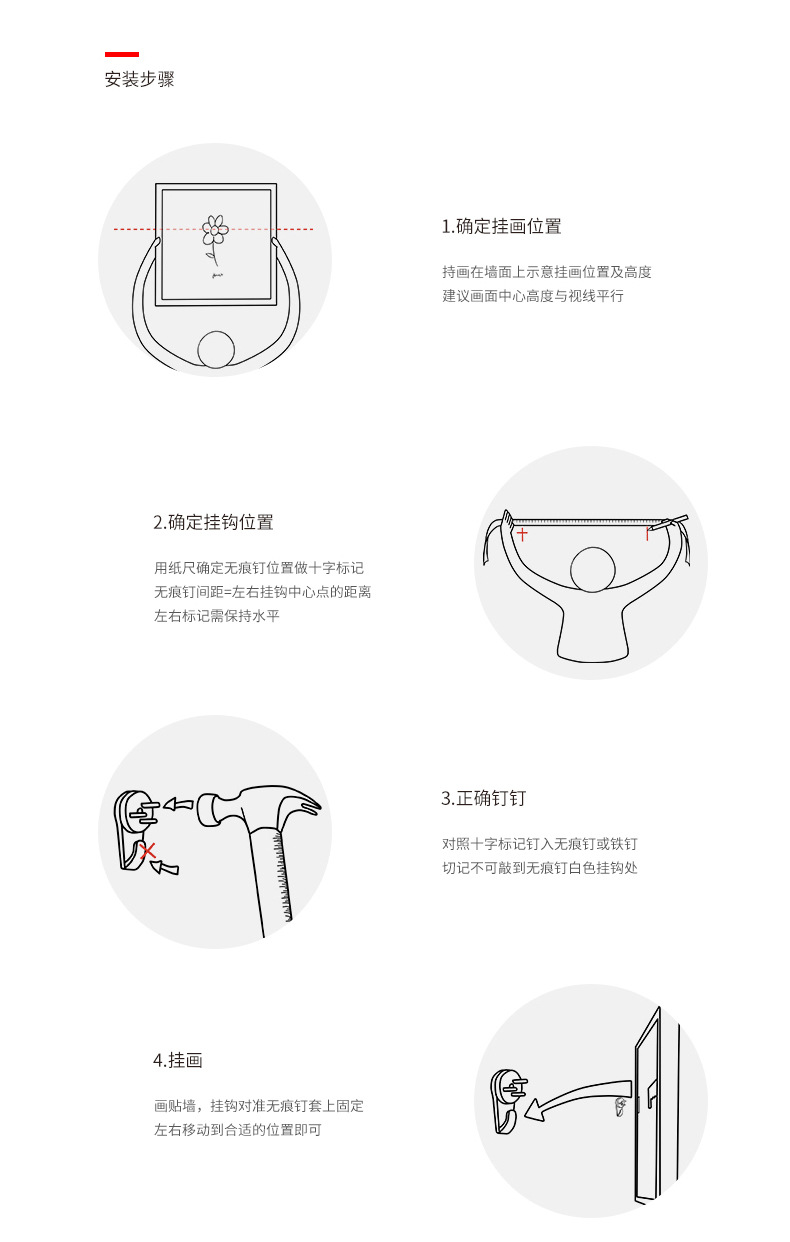 安装步骤

1.确定挂画位置

持画在墙面上示意挂画位置及高度
建议画面中心高度与视线平行

2.确定挂钩位置

用纸尺确定无痕钉位置做十字标记
无痕钉间距=左右挂钩中心点的距离
左右标记需保持水平

3.正确钉钉

对照十字标记钉入无痕钉或铁钉
切记不可敲到无痕钉白色挂钩处

4.挂画

画贴墙，挂钩对准无痕钉套上固定
左右移动到合适的位置即可