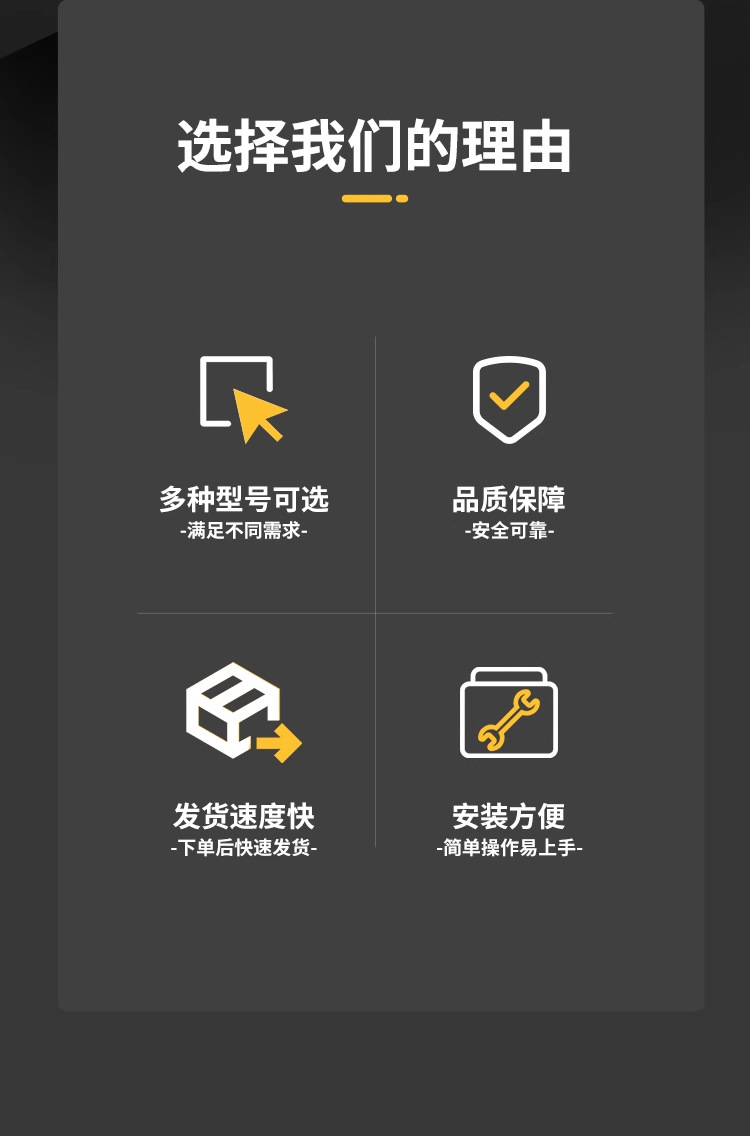 选择我们的理由

多种型号可选
-满足不同需求-

品质保障
-安全可靠-

发货速度快
-下单后快速发货-

安装方便
-简单操作易上手-