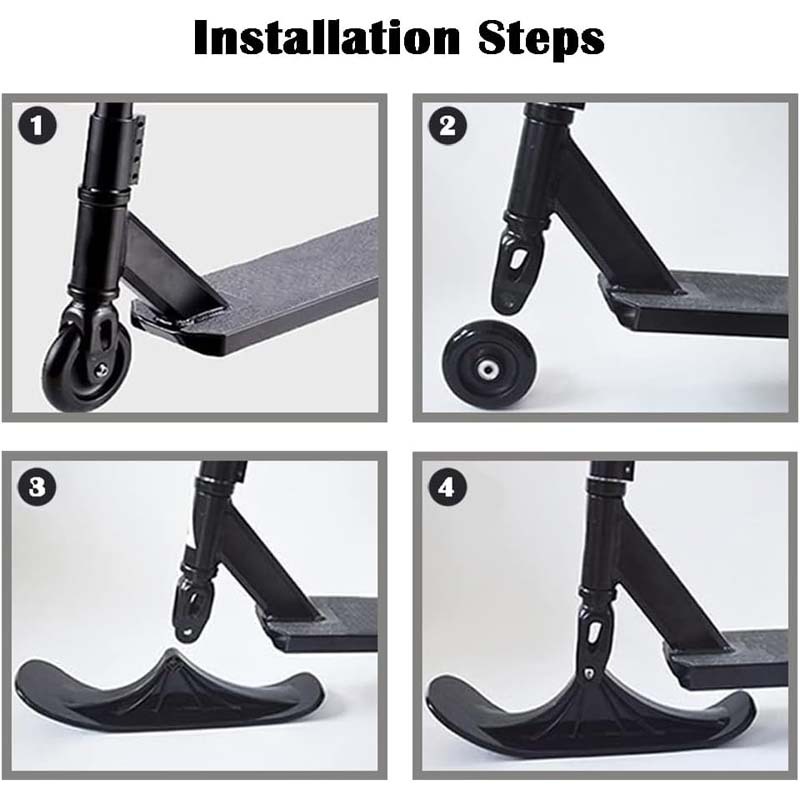 Installation Steps

1

2

3

4