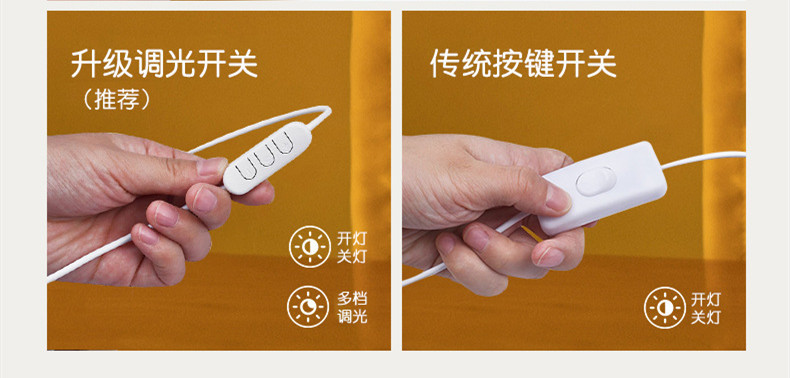 升级调光开关
（推荐）

开灯
关灯

多档
调光

传统按键开关

开灯
关灯