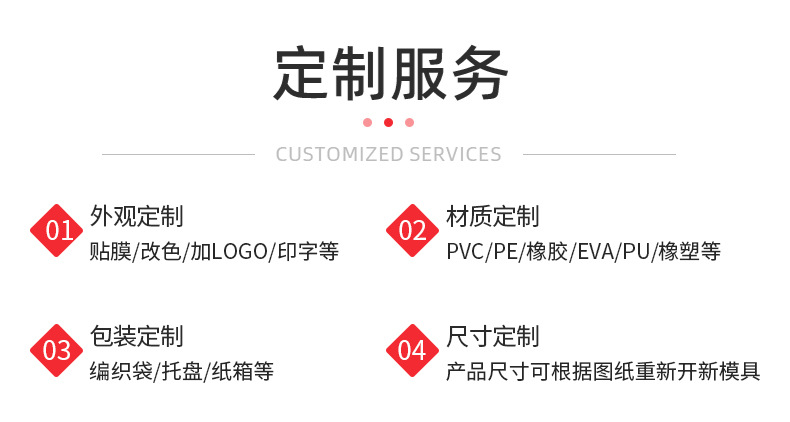 定制服务

CUSTOMIZED SERVICES

01
外观定制
贴膜/改色/加LOGO/印字等

02
材质定制
PVC/PE/橡胶/EVA/PU/橡塑等

03
包装定制
编织袋/托盘/纸箱等

04
尺寸定制
产品尺寸可根据图纸重新开新模具