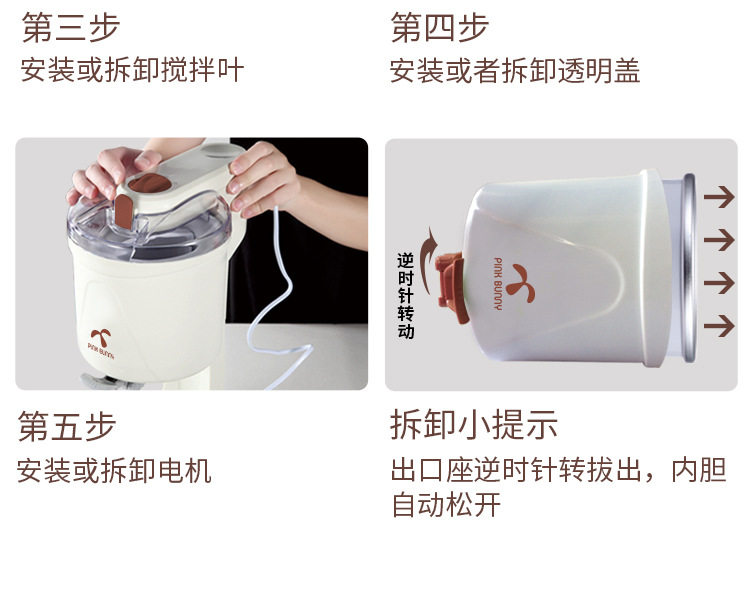 第三步
安装或拆卸搅拌叶

第四步
安装或者拆卸透明盖

PINK BUNNY

逆时针转动

PINK BUNNY

第五步
安装或拆卸电机

拆卸小提示
出口座逆时针转拔出，内胆自动松开