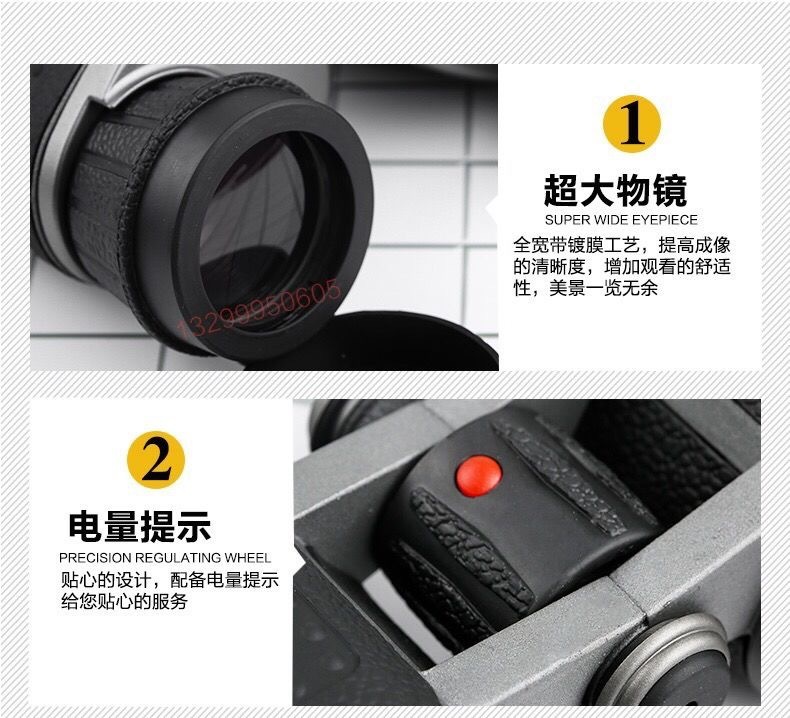 13299950605

1

超大物镜
SUPER WIDE EYEPIECE
全宽带镀膜工艺，提高成像的清晰度，增加观看的舒适性，美景一览无余

2

电量提示
PRECISION REGULATING WHEEL
贴心的设计，配备电量提示给您贴心的服务