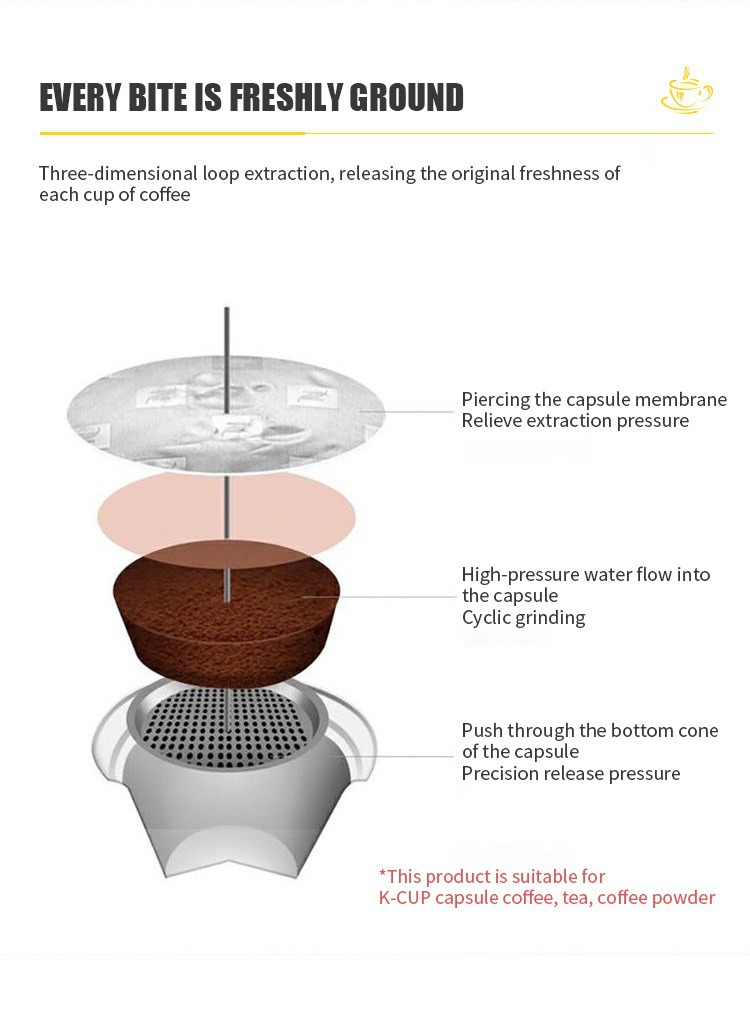 EVERY BITE IS FRESHLY GROUND

Three-dimensional loop extraction, releasing the original freshness of each cup of coffee

Piercing the capsule membrane
Relieve extraction pressure

High-pressure water flow into the capsule
Cyclic grinding

Push through the bottom cone of the capsule
Precision release pressure

*This product is suitable for K-CUP capsule coffee, tea, coffee powder