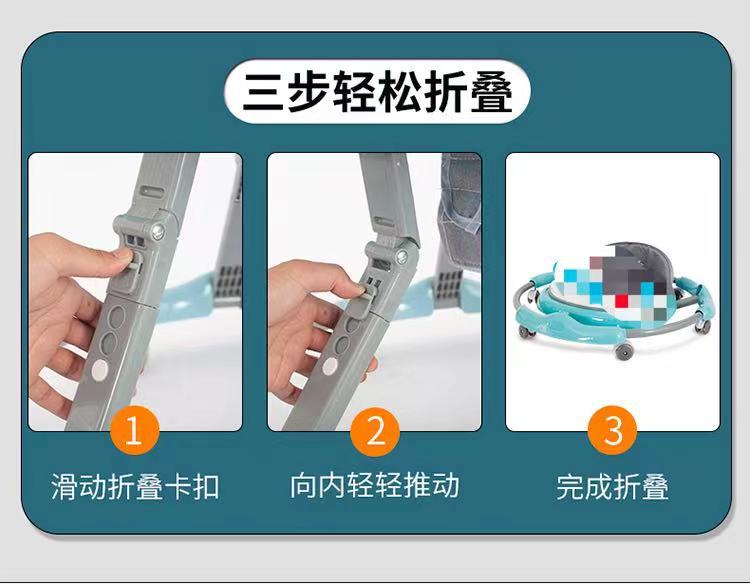 三步轻松折叠

1
滑动折叠卡扣

2
向内轻轻推动

3
完成折叠