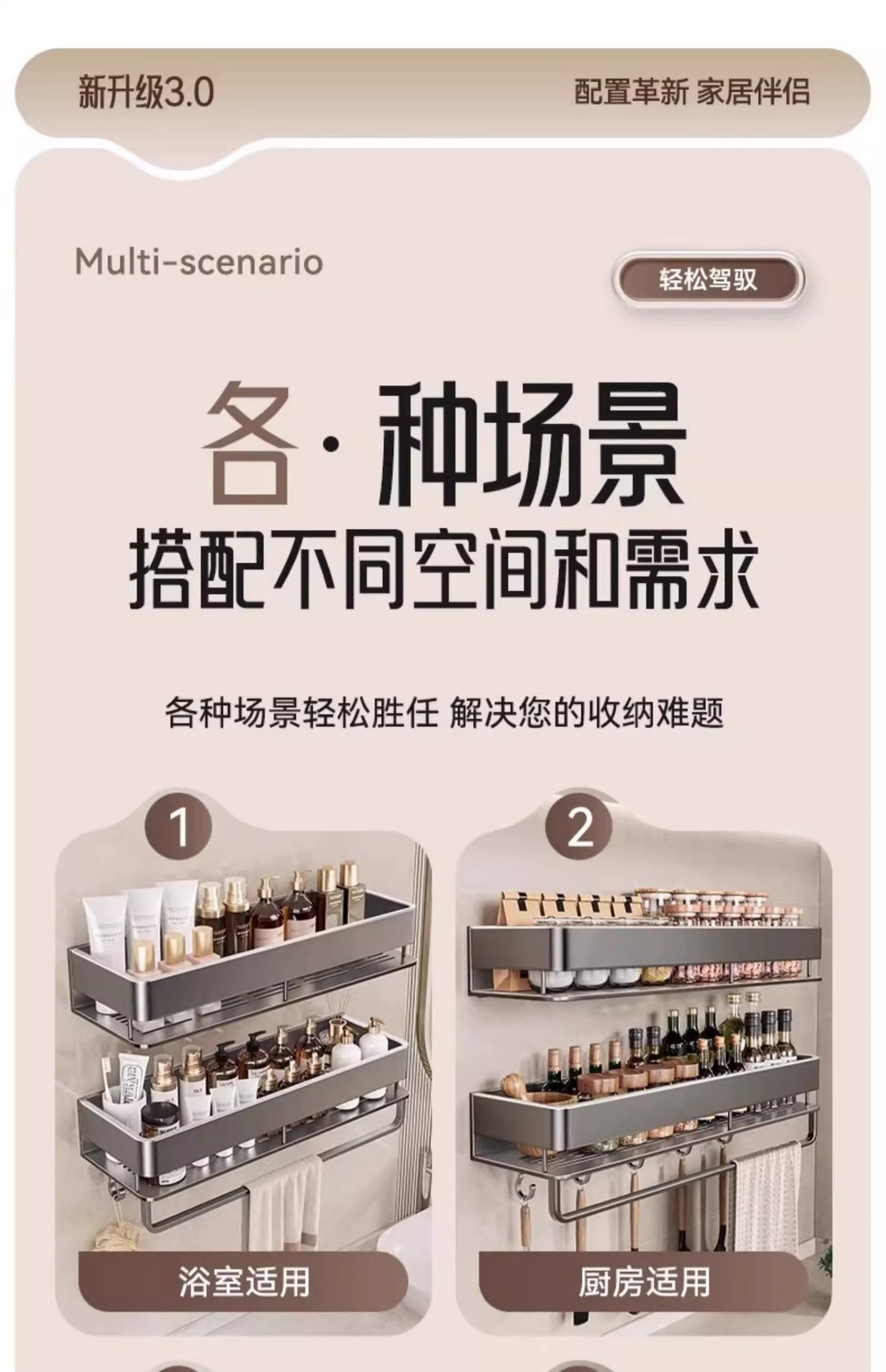 新升级3.0

配置革新 家居伴侣

Multi-scenario

轻松驾驭

各·种场景
搭配不同空间和需求

各种场景轻松胜任 解决您的收纳难题

1

浴室适用

2

厨房适用