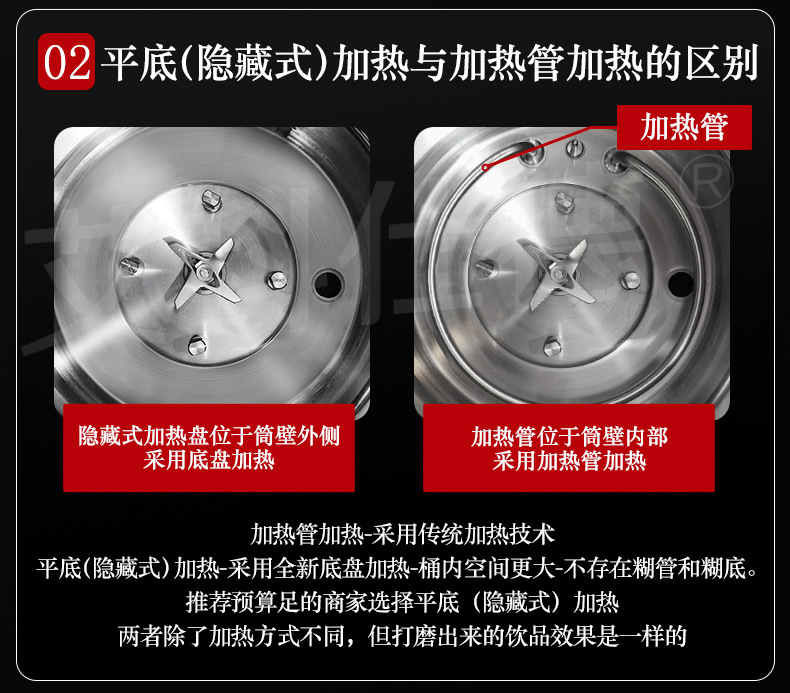 02 平底(隐藏式)加热与加热管加热的区别

加热管

隐藏式加热盘位于筒壁外侧
采用底盘加热

加热管位于筒壁内部
采用加热管加热

加热管加热-采用传统加热技术
平底(隐藏式)加热-采用全新底盘加热-桶内空间更大-不存在糊管和糊底。
推荐预算足的商家选择平底（隐藏式）加热
两者除了加热方式不同，但打磨出来的饮品效果是一样的