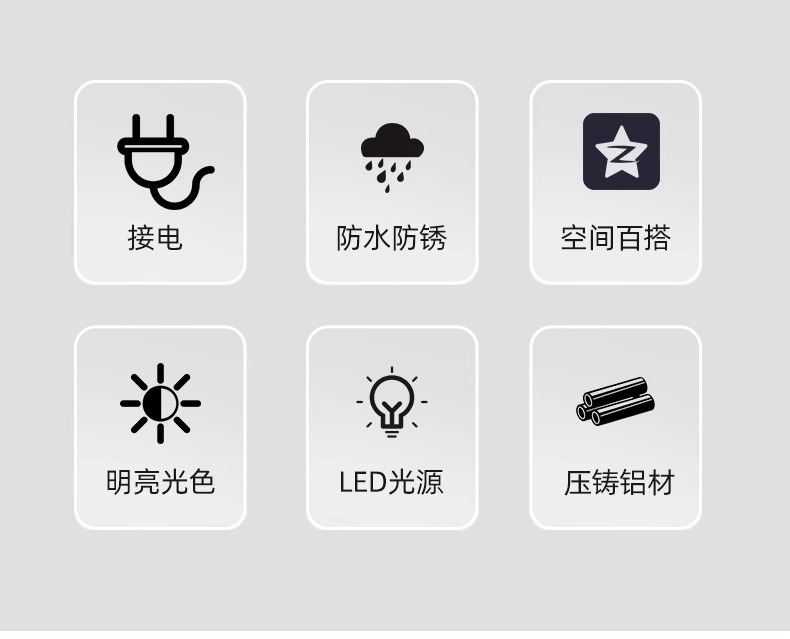 接电

防水防锈

空间百搭

明亮光色

LED光源

压铸铝材