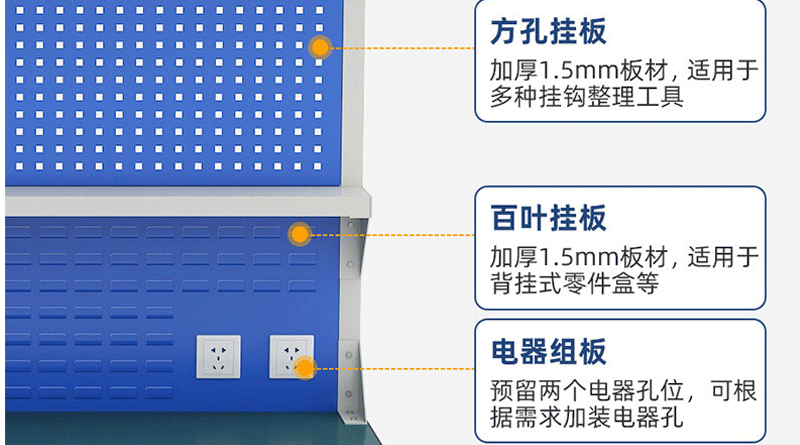 方孔挂板

加厚1.5mm板材，适用于多种挂钩整理工具

百叶挂板

加厚1.5mm板材，适用于背挂式零件盒等

电器组板

预留两个电器孔位，可根据需求加装电器孔