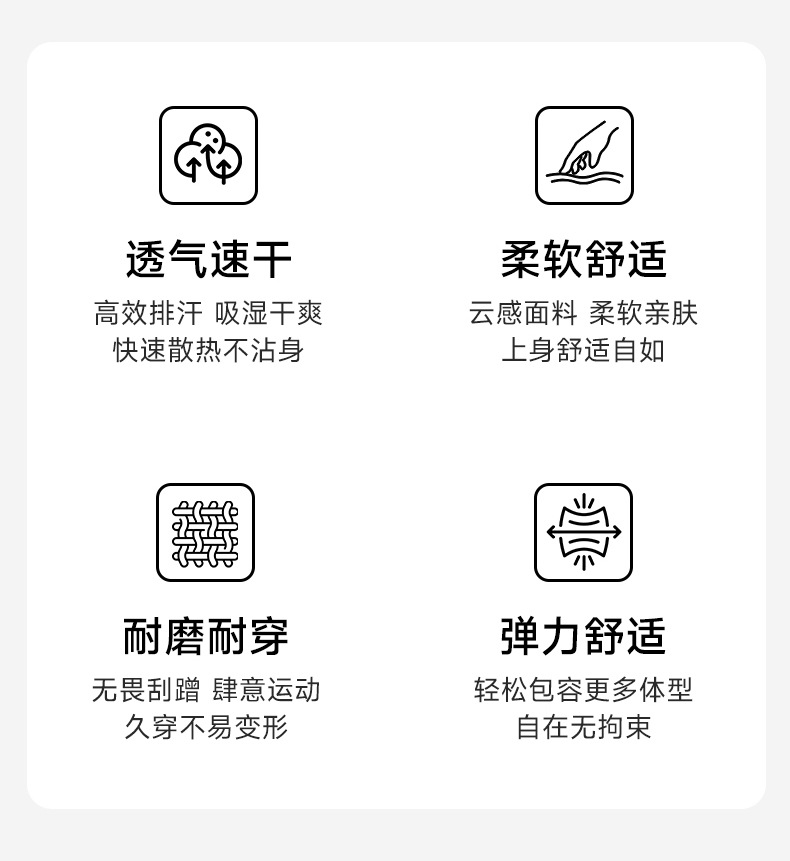 透气速干

高效排汗 吸湿干爽
快速散热不沾身

柔软舒适

云感面料 柔软亲肤
上身舒适自如

耐磨耐穿

无畏刮蹭 肆意运动
久穿不易变形

弹力舒适

轻松包容更多体型
自在无拘束