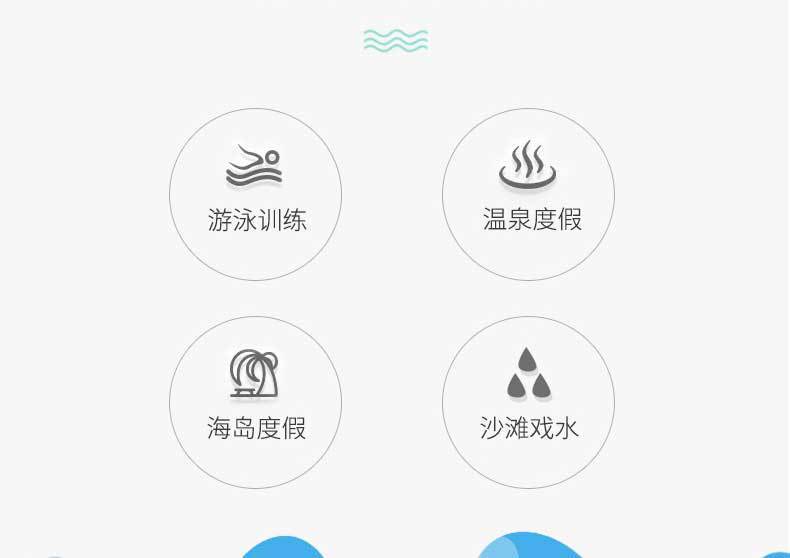 游泳训练

温泉度假

海岛度假

沙滩戏水