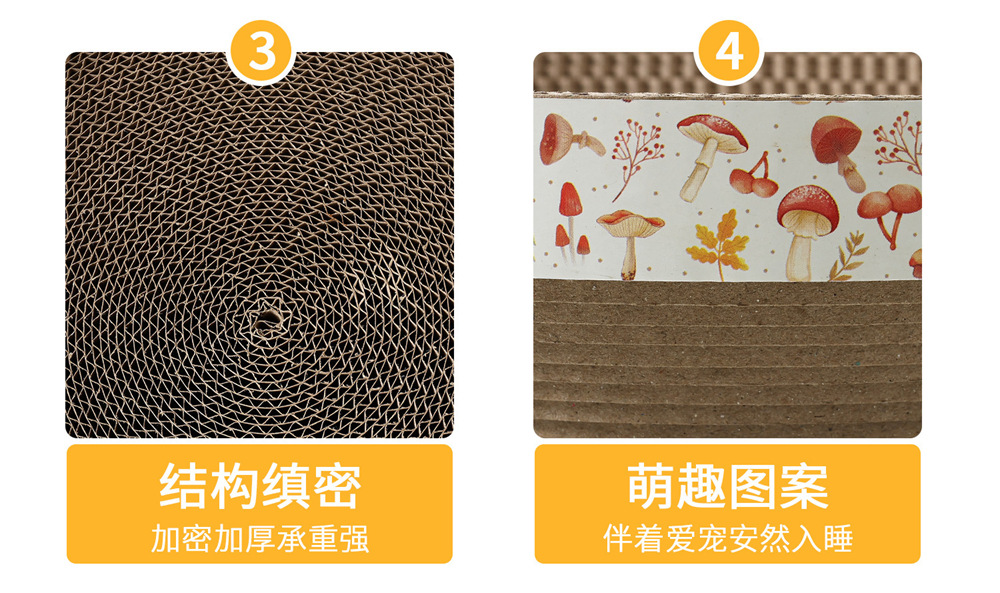 3

结构缜密

加密加厚承重强

4

萌趣图案

伴着爱宠安然入睡