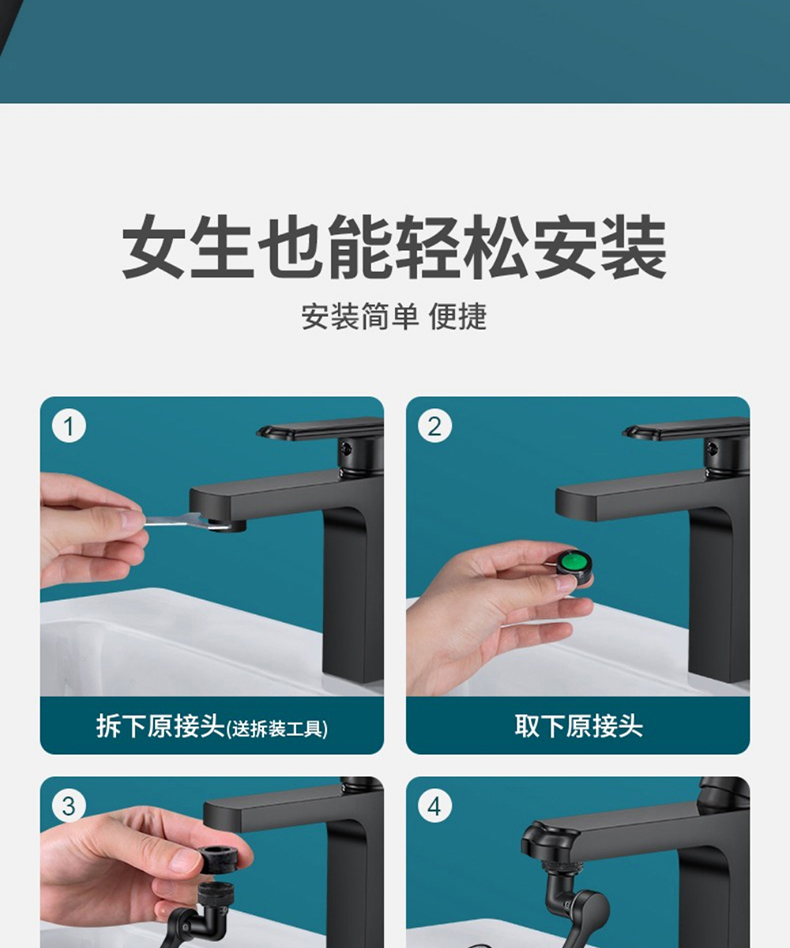 女生也能轻松安装

安装简单 便捷

1

拆下原接头(送拆装工具)

2

取下原接头

3

4