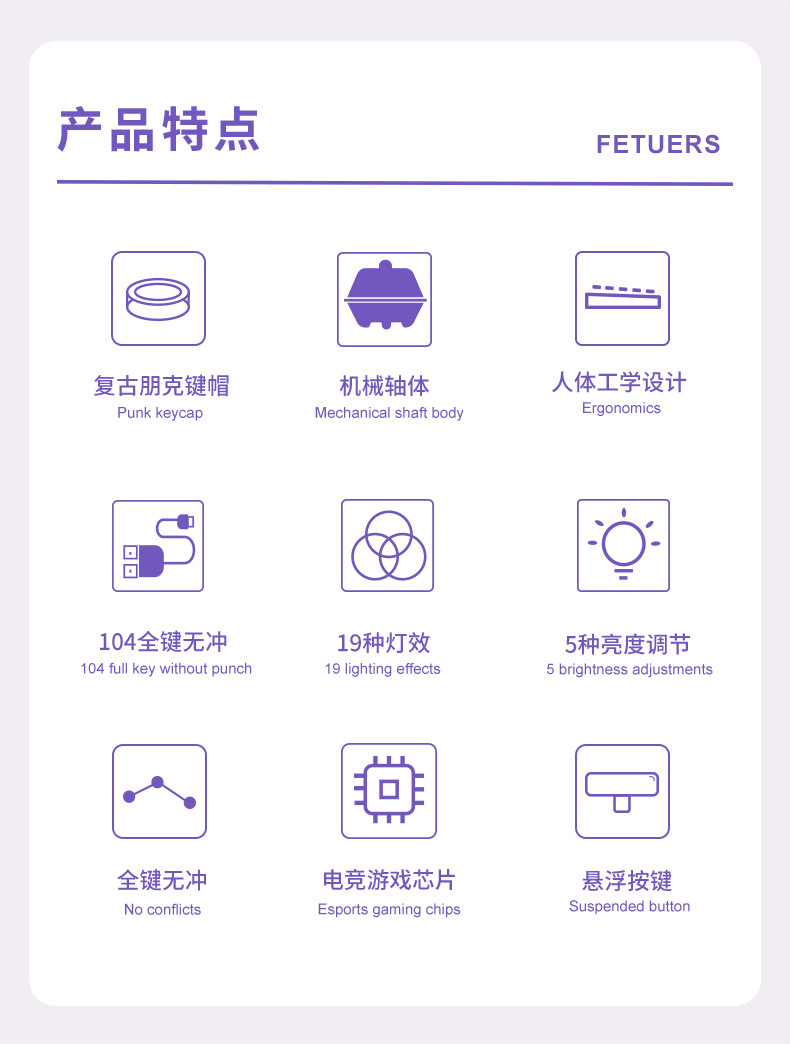 产品特点

FETUERS

复古朋克键帽
Punk keycap

机械轴体
Mechanical shaft body

人体工学设计
Ergonomics

104全键无冲
104 full key without punch

19种灯效
19 lighting effects

5种亮度调节
5 brightness adjustments

全键无冲
No conflicts

电竞游戏芯片
Esports gaming chips

悬浮按键
Suspended button