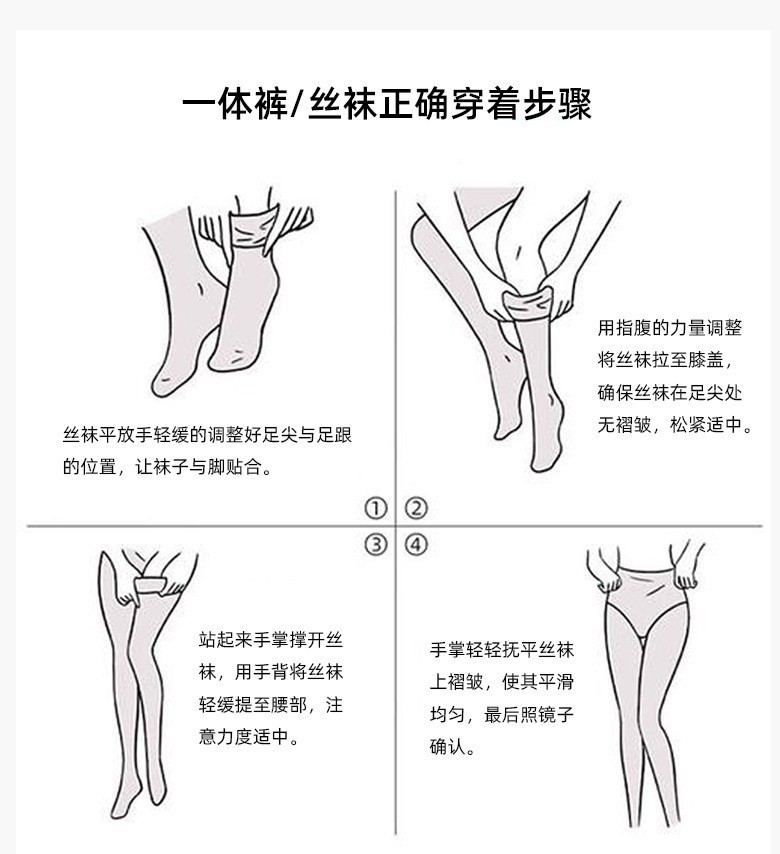 一体裤/丝袜正确穿着步骤

丝袜平放手轻缓的调整好足尖与足跟的位置，让袜子与脚贴合。

用指腹的力量调整将丝袜拉至膝盖，确保丝袜在足尖处无褶皱，松紧适中。

① ②

③ ④

站起来手掌撑开丝袜，用手背将丝袜轻缓提至腰部，注意力度适中。

手掌轻轻抚平丝袜上褶皱，使其平滑均匀，最后照镜子确认。