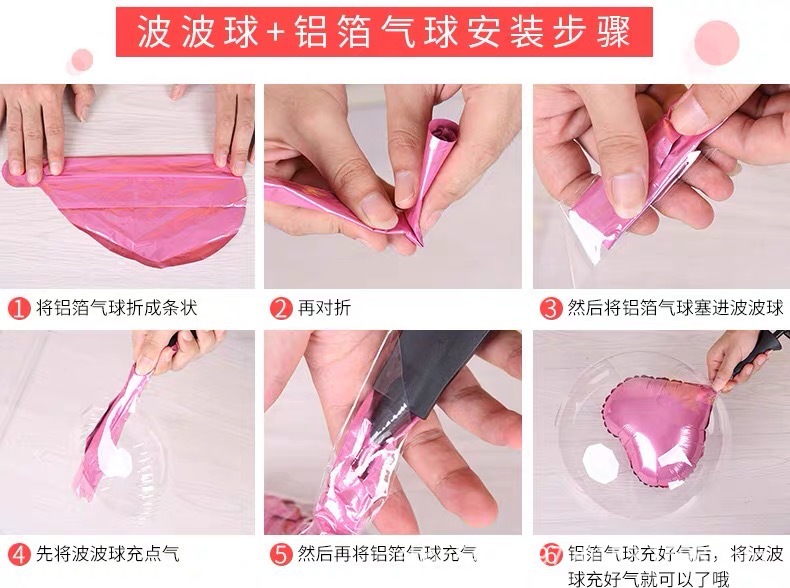 波波球+铝箔气球安装步骤

1 将铝箔气球折成条状

2 再对折

3 然后将铝箔气球塞进波波球

4 先将波波球充点气

5 然后再将铝箔气球充气

6 铝箔气球充好气后，将波波球充好气就可以了哦