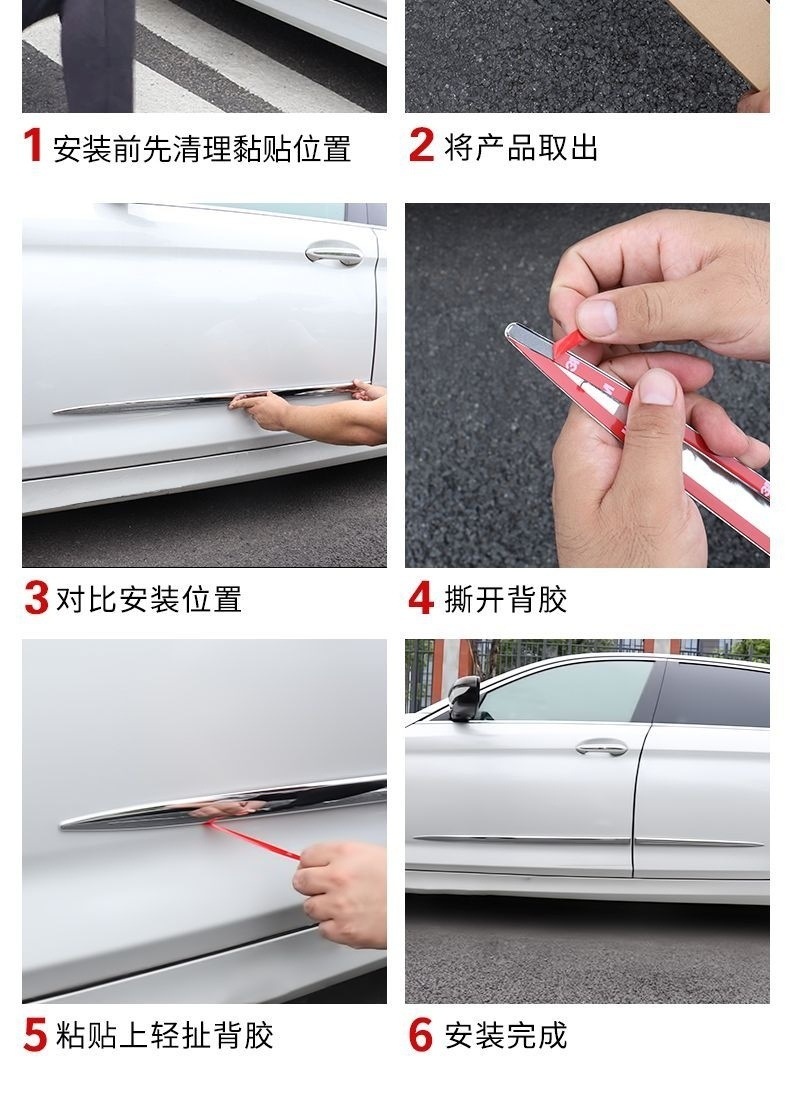 1 安装前先清理黏贴位置

2 将产品取出

3 对比安装位置

4 撕开背胶

5 粘贴上轻扯背胶

6 安装完成