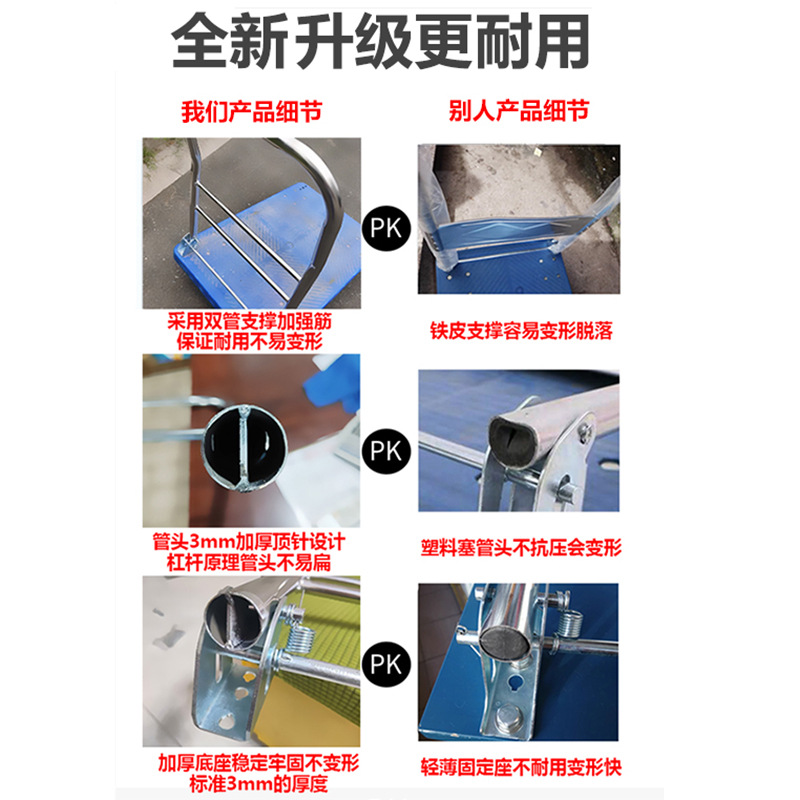 全新升级更耐用

我们产品细节

别人产品细节

PK

采用双管支撑加强筋
保证耐用不易变形

铁皮支撑容易变形脱落

PK

管头3mm加厚顶针设计
杠杆原理管头不易扁

塑料塞管头不抗压会变形

PK

加厚底座稳定牢固不变形
标准3mm的厚度

轻薄固定座不耐用变形快