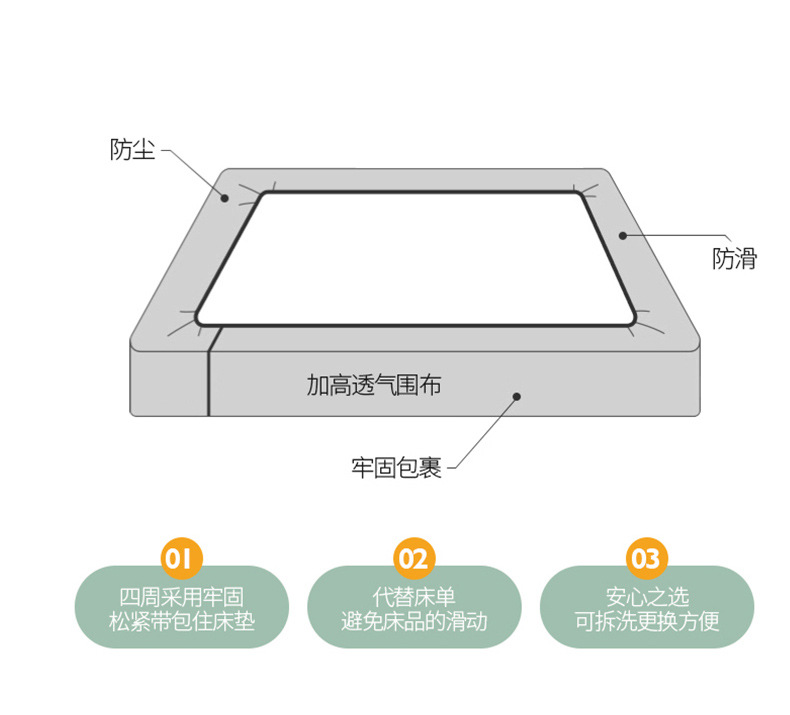 防尘

防滑

加高透气围布

牢固包裹

01
四周采用牢固
松紧带包住床垫

02
代替床单
避免床品的滑动

03
安心之选
可拆洗更换方便