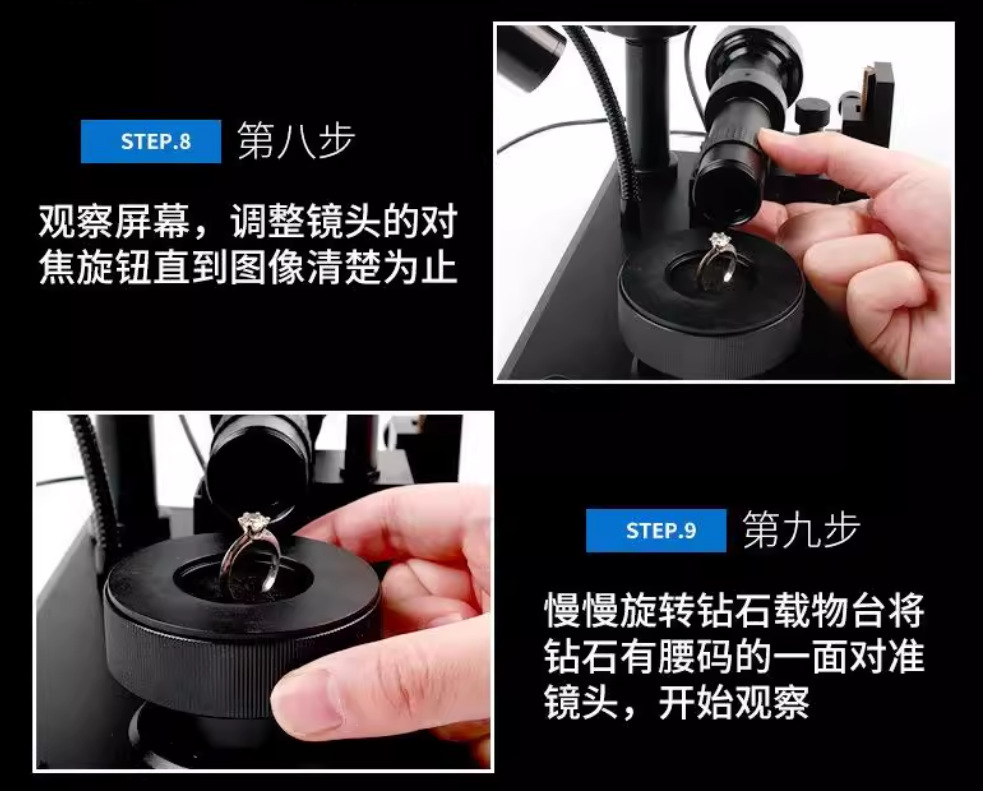 STEP.8 第八步

观察屏幕，调整镜头的对焦旋钮直到图像清楚为止

STEP.9 第九步

慢慢旋转钻石载物台将钻石有腰码的一面对准镜头，开始观察