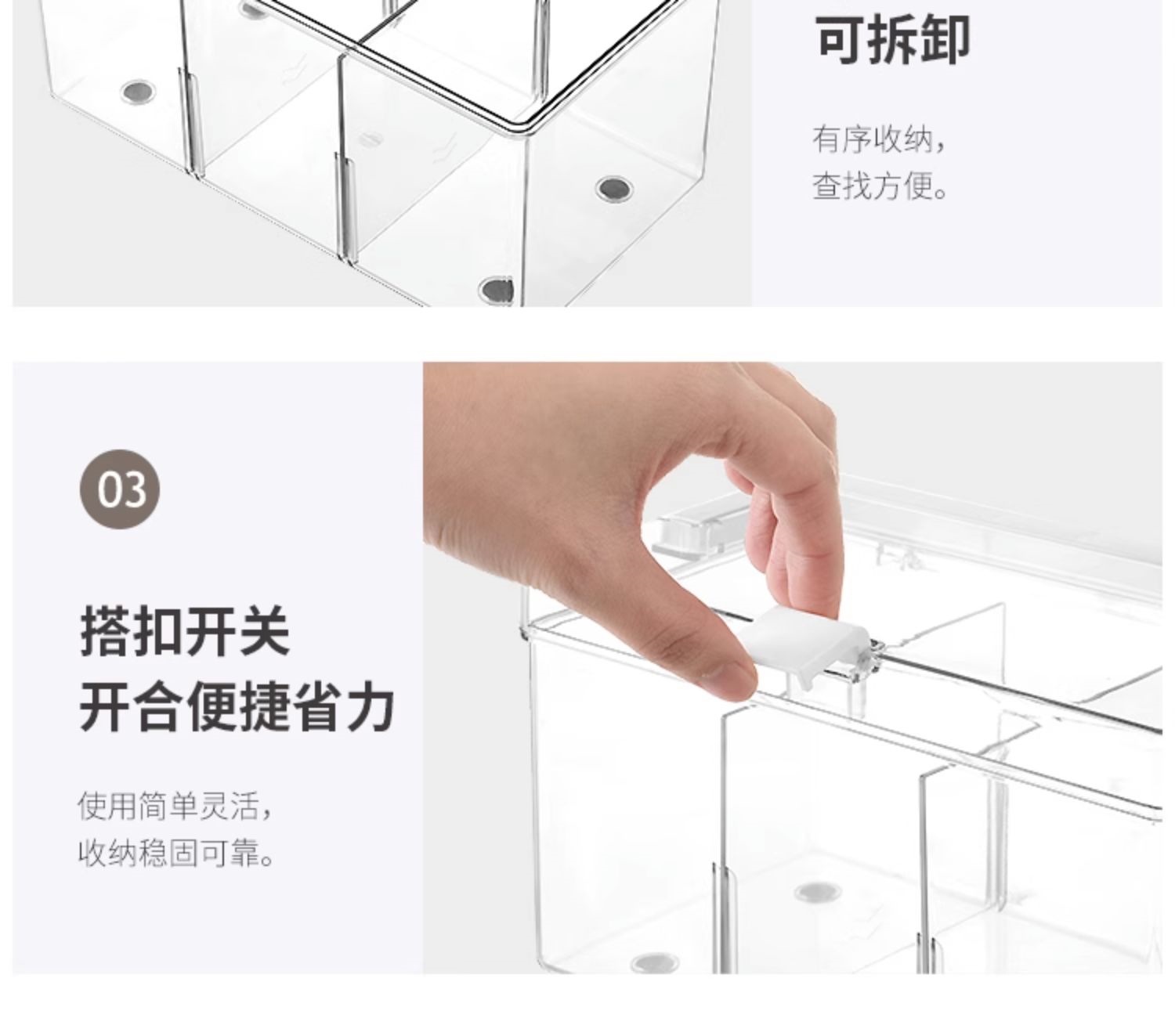 可拆卸

有序收纳，
查找方便。

03

搭扣开关
开合便捷省力

使用简单灵活，
收纳稳固可靠。