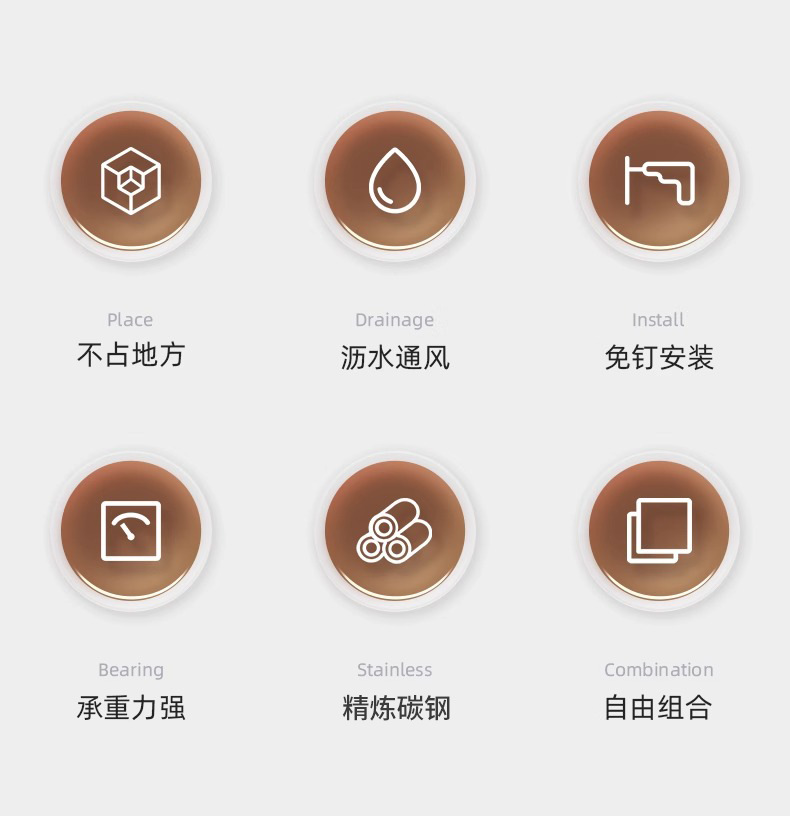 Place
不占地方

Drainage
沥水通风

Install
免钉安装

Bearing
承重力强

Stainless
精炼碳钢

Combination
自由组合