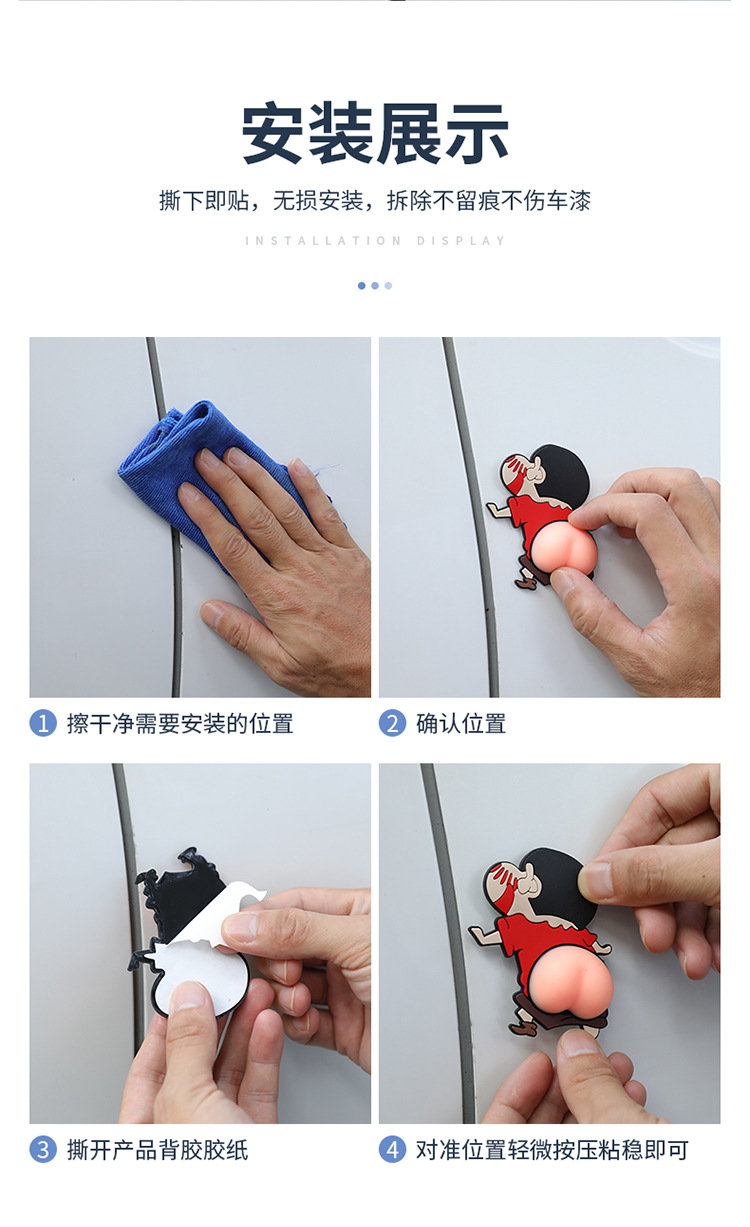 安装展示

撕下即贴，无损安装，拆除不留痕不伤车漆

INSTALLATION DISPLAY

1 擦干净需要安装的位置

2 确认位置

3 撕开产品背胶胶纸

4 对准位置轻微按压粘稳即可