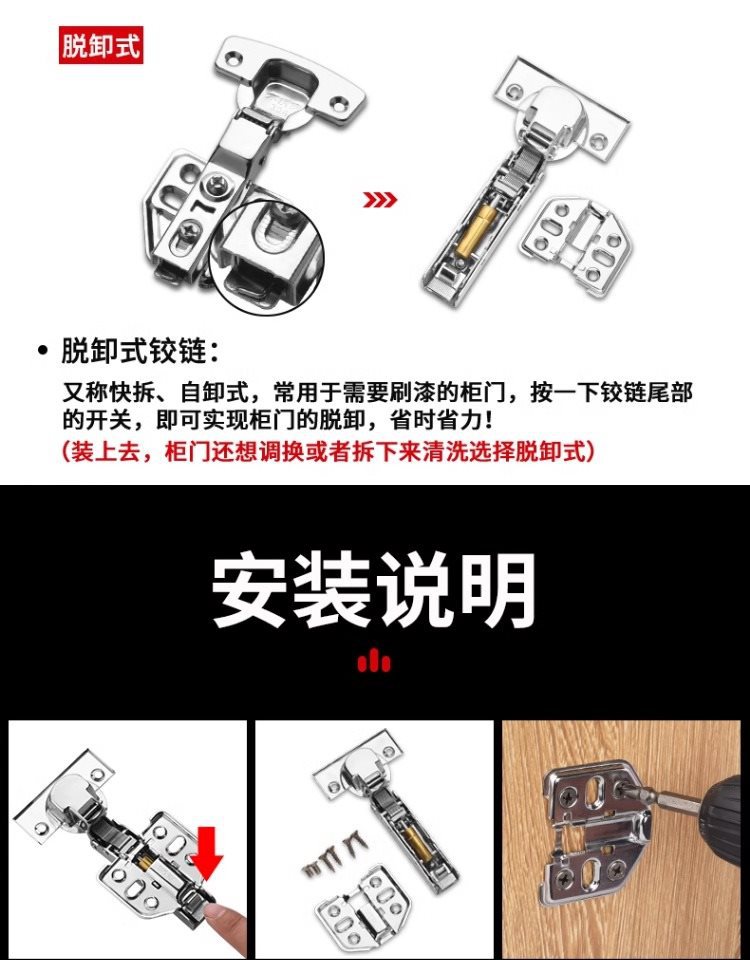 脱卸式

• 脱卸式铰链：

又称快拆、自卸式，常用于需要刷漆的柜门，按一下铰链尾部的开关，即可实现柜门的脱卸，省时省力！

（装上去，柜门还想调换或者拆下来清洗选择脱卸式）

安装说明