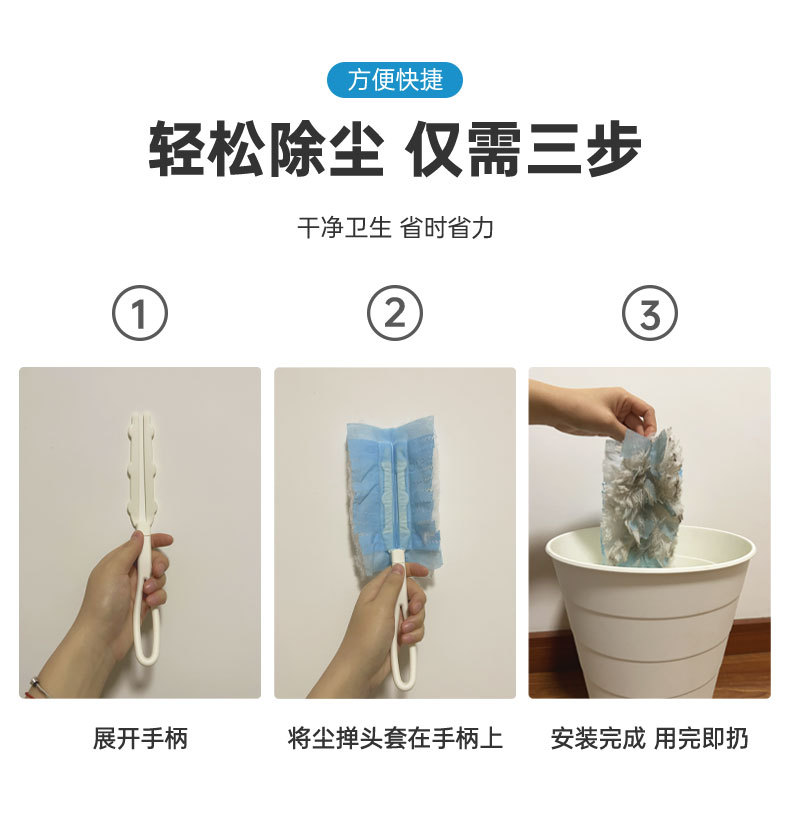 方便快捷

轻松除尘 仅需三步

干净卫生 省时省力

①

②

③

展开手柄

将尘掸头套在手柄上

安装完成 用完即扔