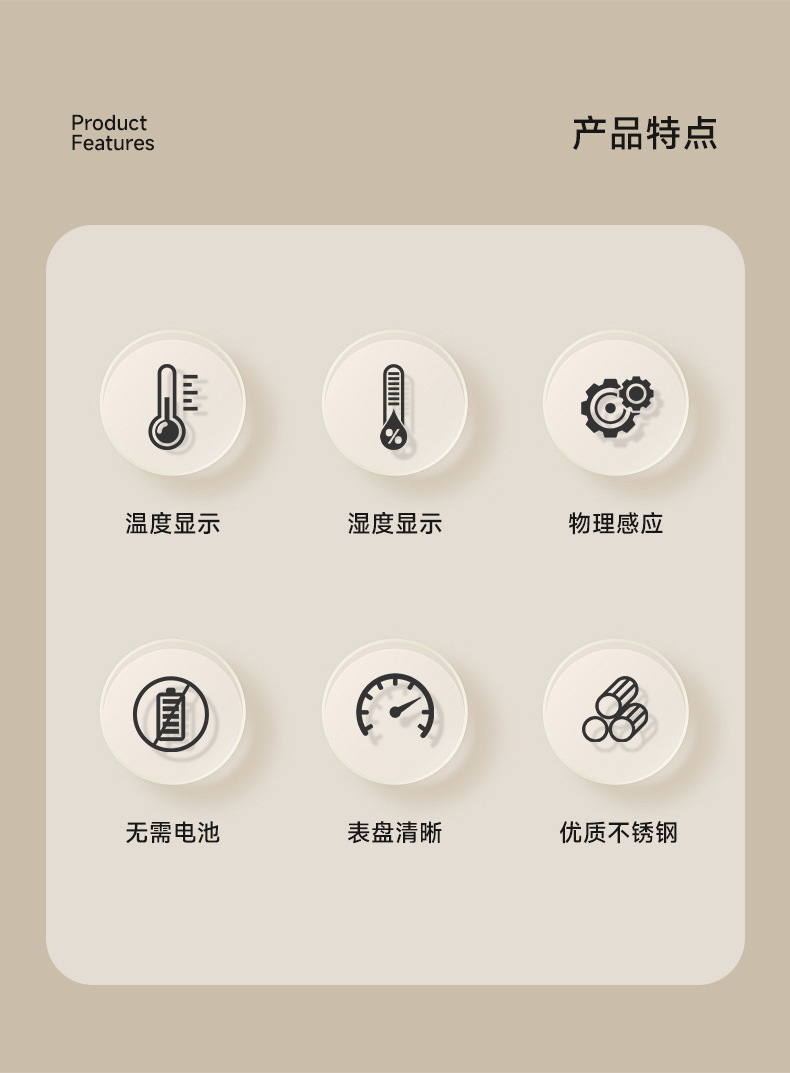 Product
Features

产品特点

温度显示

湿度显示

物理感应

无需电池

表盘清晰

优质不锈钢