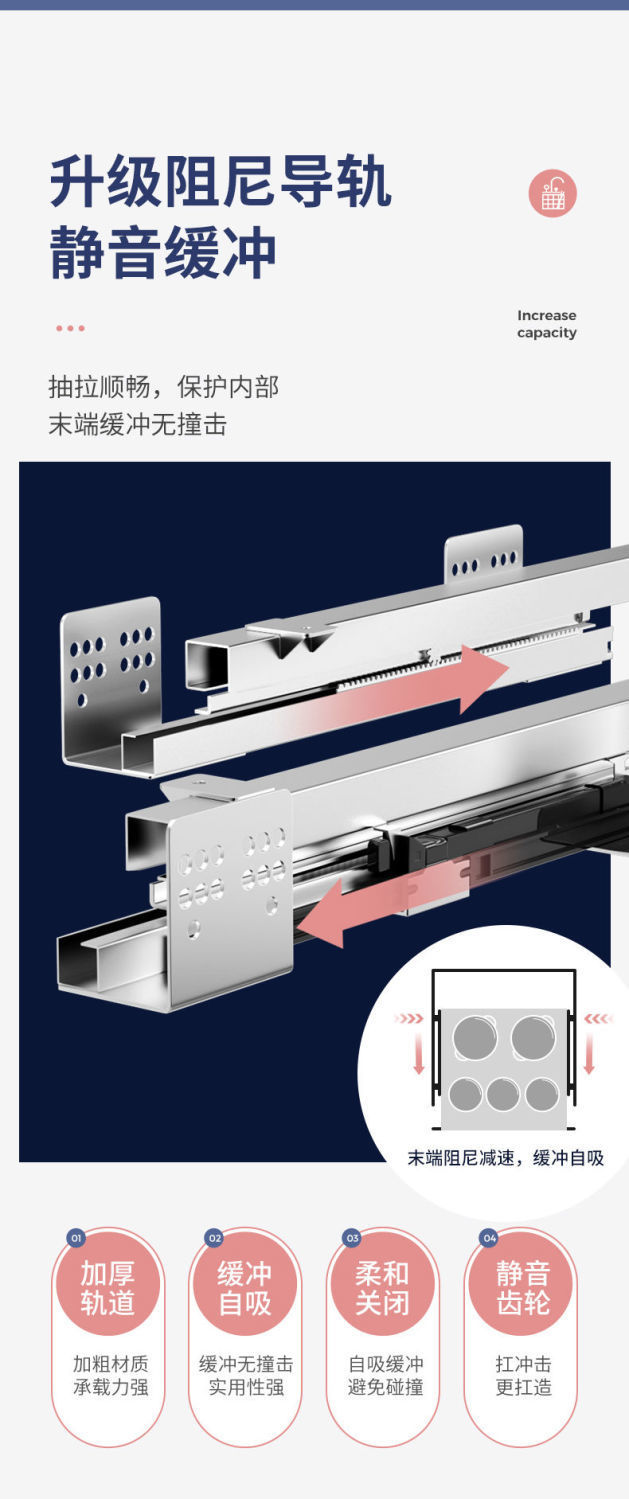 升级阻尼导轨
静音缓冲

Increase capacity

抽拉顺畅，保护内部
末端缓冲无撞击

末端阻尼减速，缓冲自吸

01
加厚轨道
加粗材质
承载力强

02
缓冲自吸
缓冲无撞击
实用性强

03
柔和关闭
自吸缓冲
避免碰撞

04
静音齿轮
扛冲击
更扛造