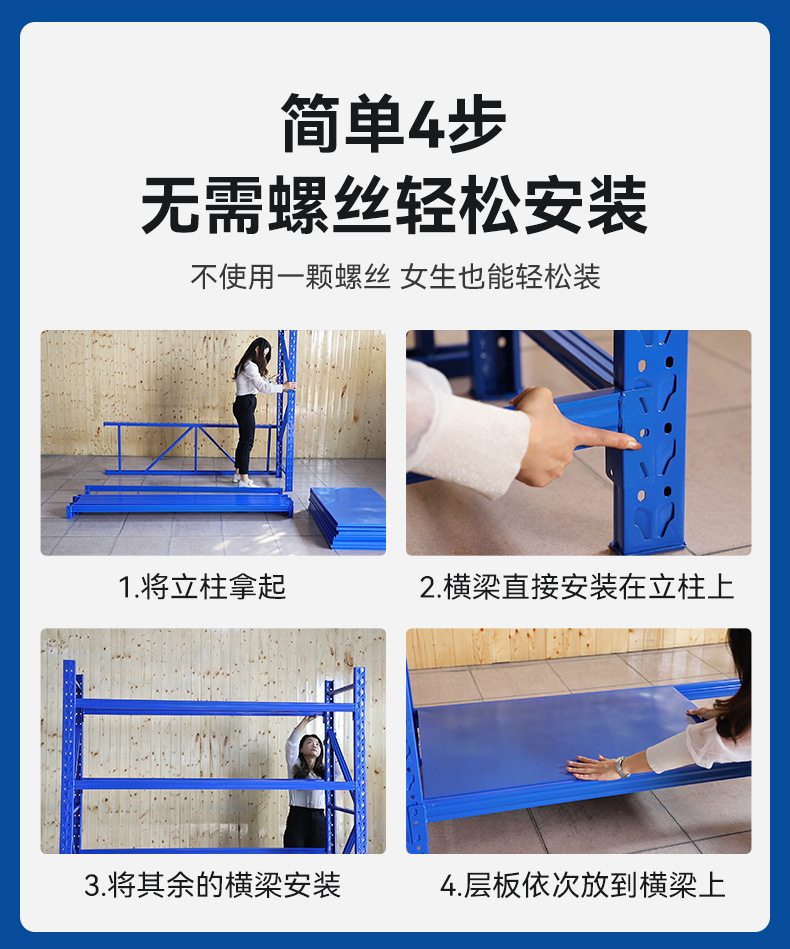 简单4步
无需螺丝轻松安装

不使用一颗螺丝 女生也能轻松装

1.将立柱拿起

2.横梁直接安装在立柱上

3.将其余的横梁安装

4.层板依次放到横梁上