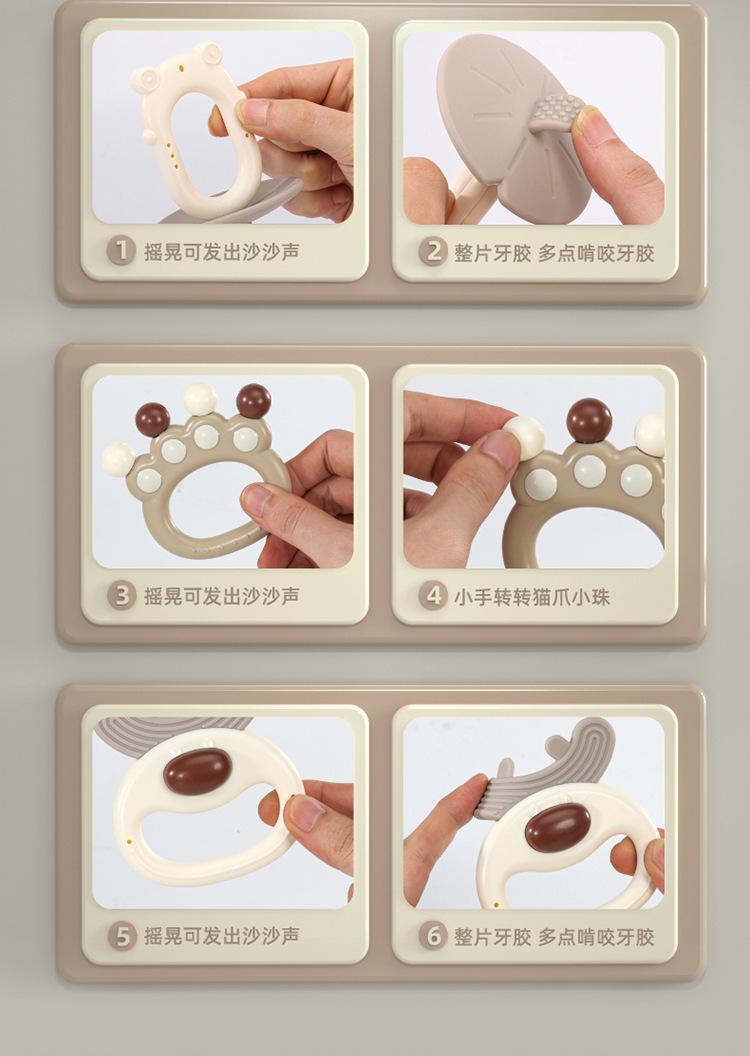 1 摇晃可发出沙沙声

2 整片牙胶 多点啃咬牙胶

3 摇晃可发出沙沙声

4 小手转转猫爪小珠

5 摇晃可发出沙沙声

6 整片牙胶 多点啃咬牙胶