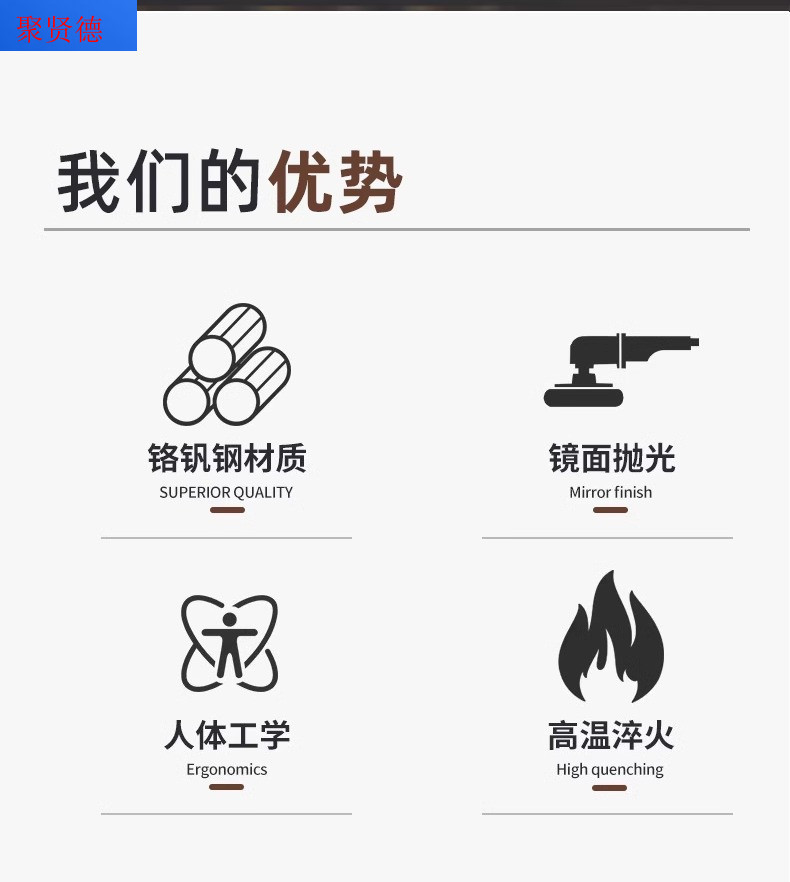 聚贤德

我们的优势

铬钒钢材质
SUPERIOR QUALITY

镜面抛光
Mirror finish

人体工学
Ergonomics

高温淬火
High quenching