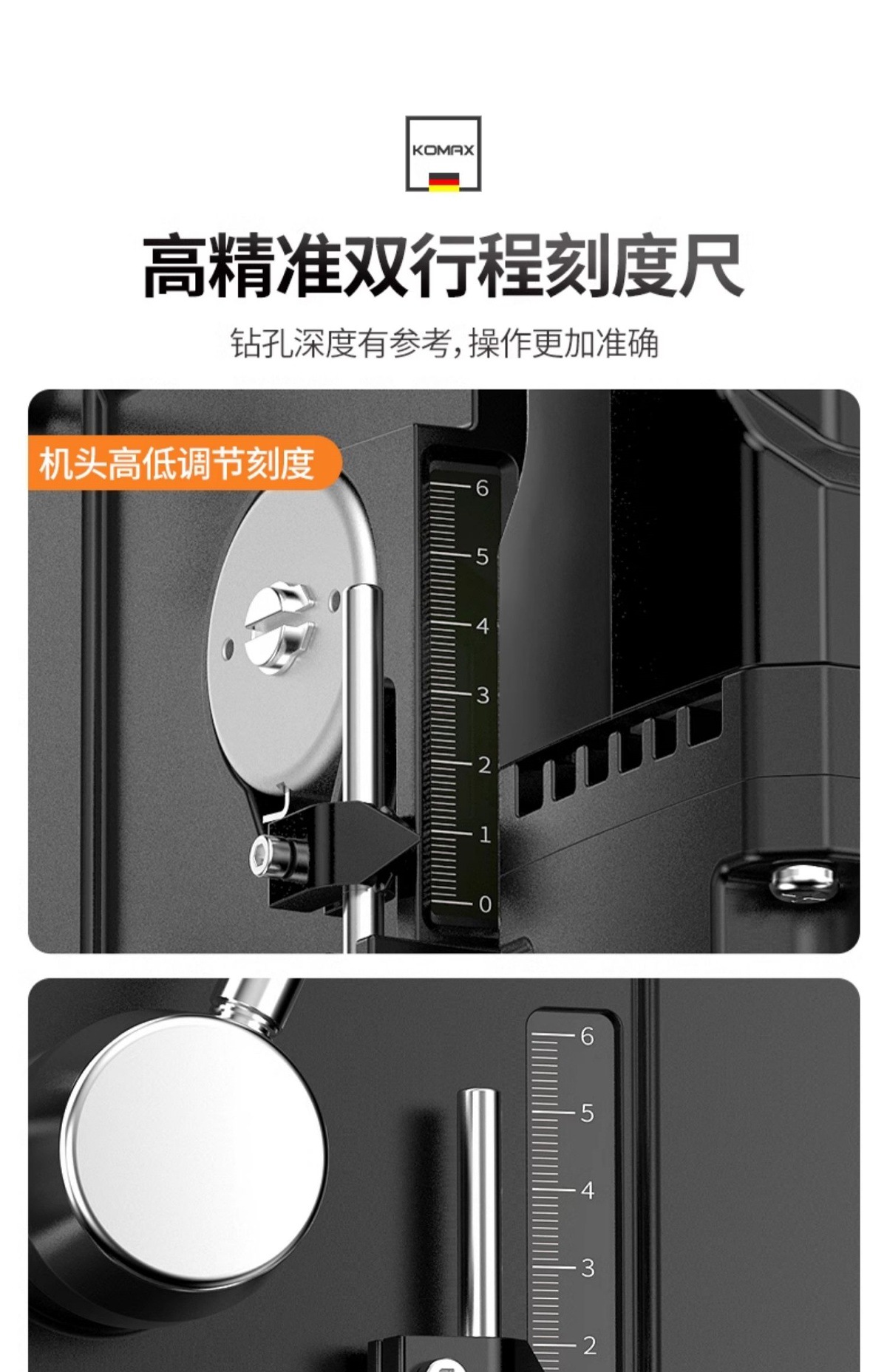 KOMAX

高精准双行程刻度尺

钻孔深度有参考，操作更加准确

机头高低调节刻度

6
5
4
3
2
1
0

6
5
4
3
2