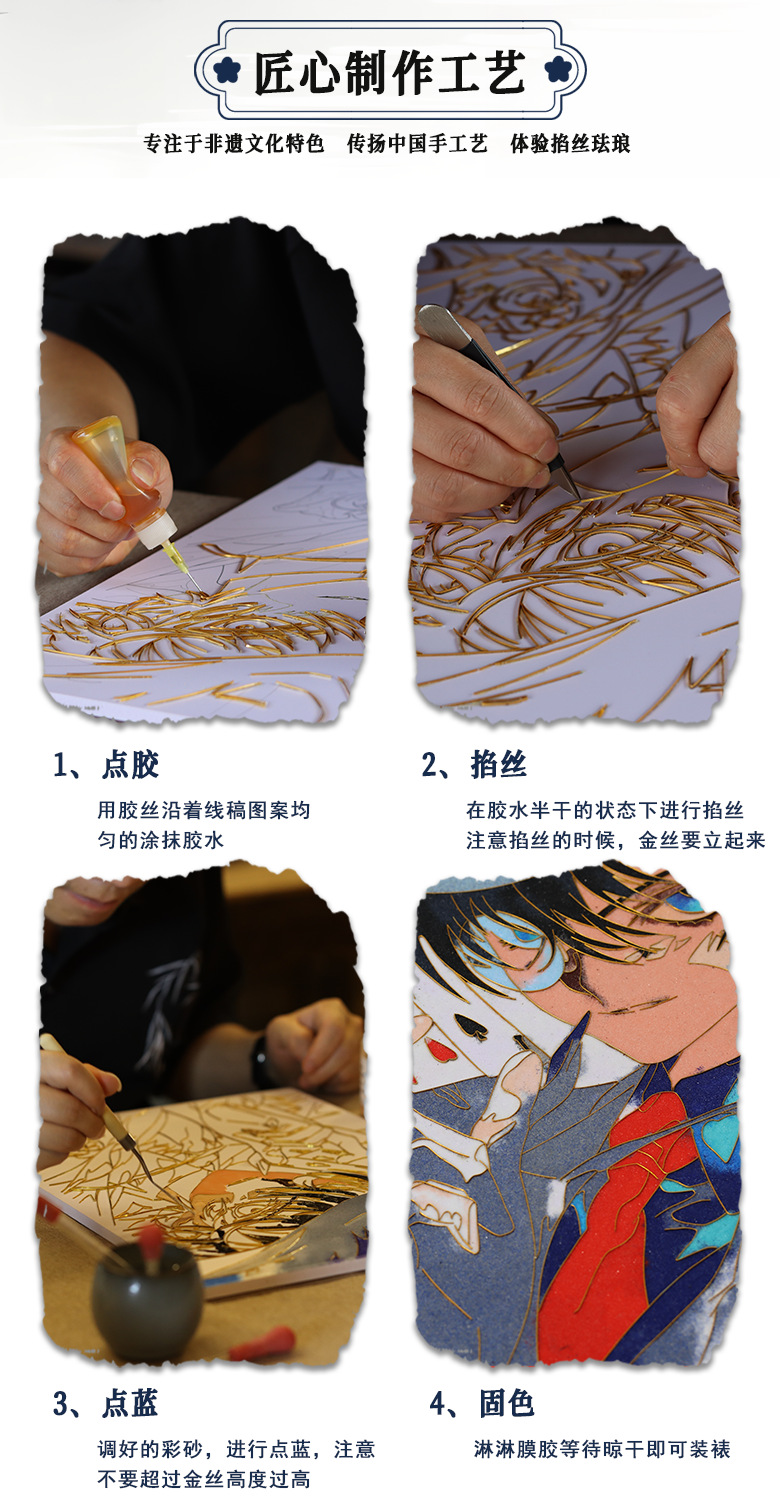 匠心制作工艺

专注于非遗文化特色　传扬中国手工艺　体验掐丝珐琅

1、点胶

用胶丝沿着线稿图案均匀的涂抹胶水

2、掐丝

在胶水半干的状态下进行掐丝
注意掐丝的时候，金丝要立起来

3、点蓝

调好的彩砂，进行点蓝，注意不要超过金丝高度过高

4、固色

淋淋膜胶等待晾干即可装裱