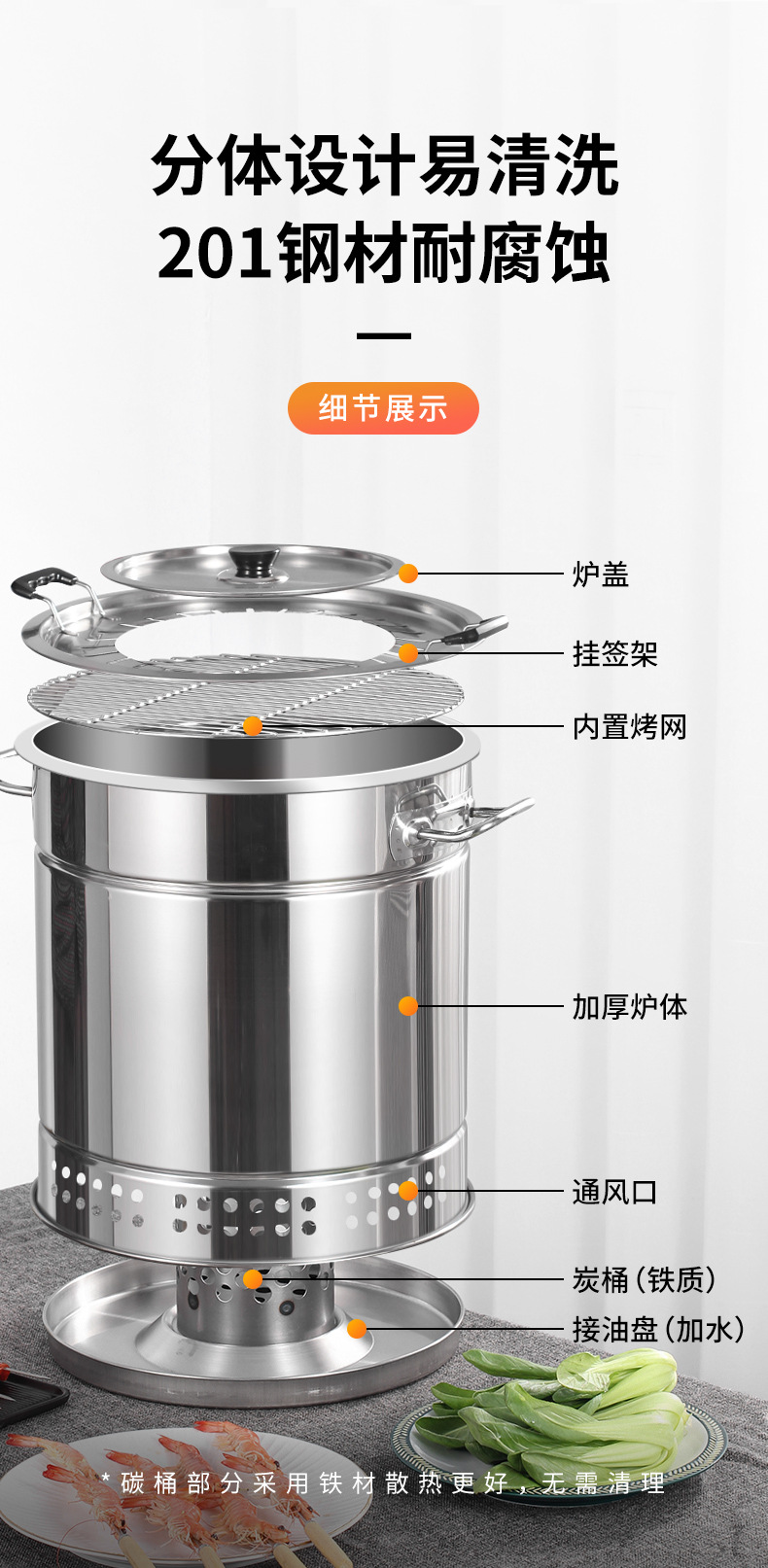 分体设计易清洗
201钢材耐腐蚀

细节展示

炉盖
挂签架
内置烤网
加厚炉体
通风口
炭桶（铁质）
接油盘（加水）

*碳桶部分采用铁材散热更好，无需清理