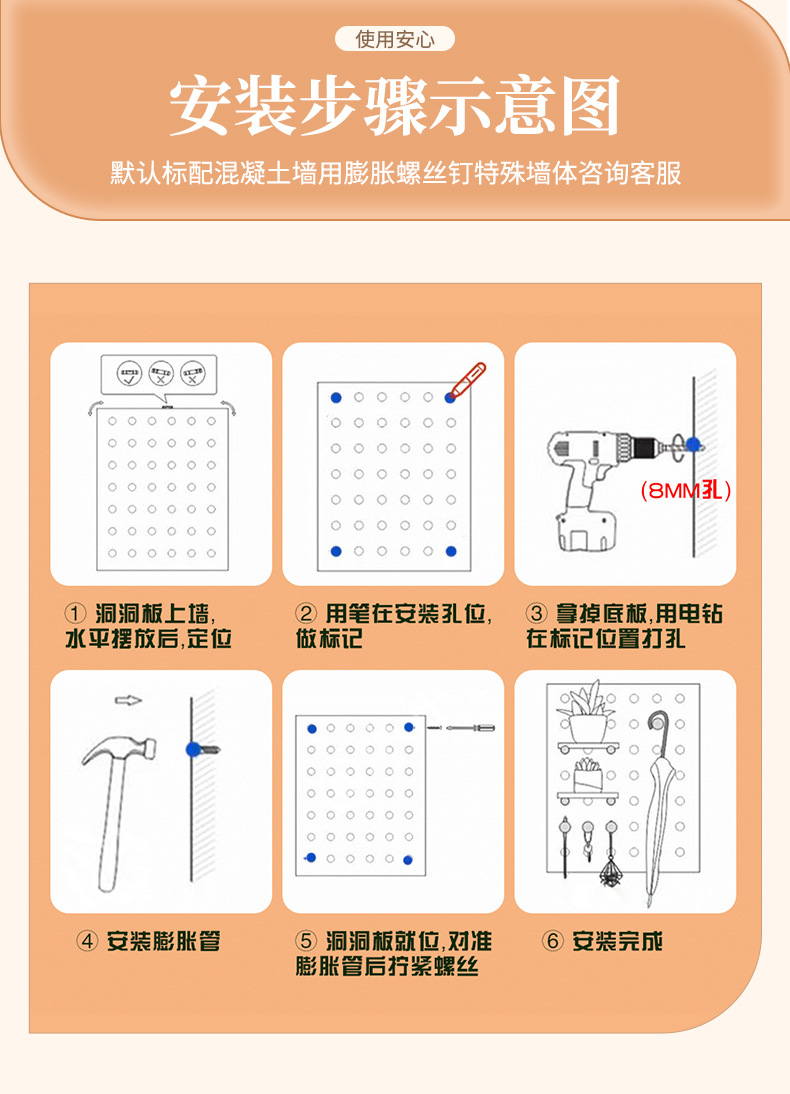 使用安心

安装步骤示意图

默认标配混凝土墙用膨胀螺丝钉特殊墙体咨询客服

(8MM孔)

① 洞洞板上墙，水平摆放后，定位

② 用笔在安装孔位，做标记

③ 拿掉底板，用电钻在标记位置打孔

④ 安装膨胀管

⑤ 洞洞板就位，对准膨胀管后拧紧螺丝

⑥ 安装完成