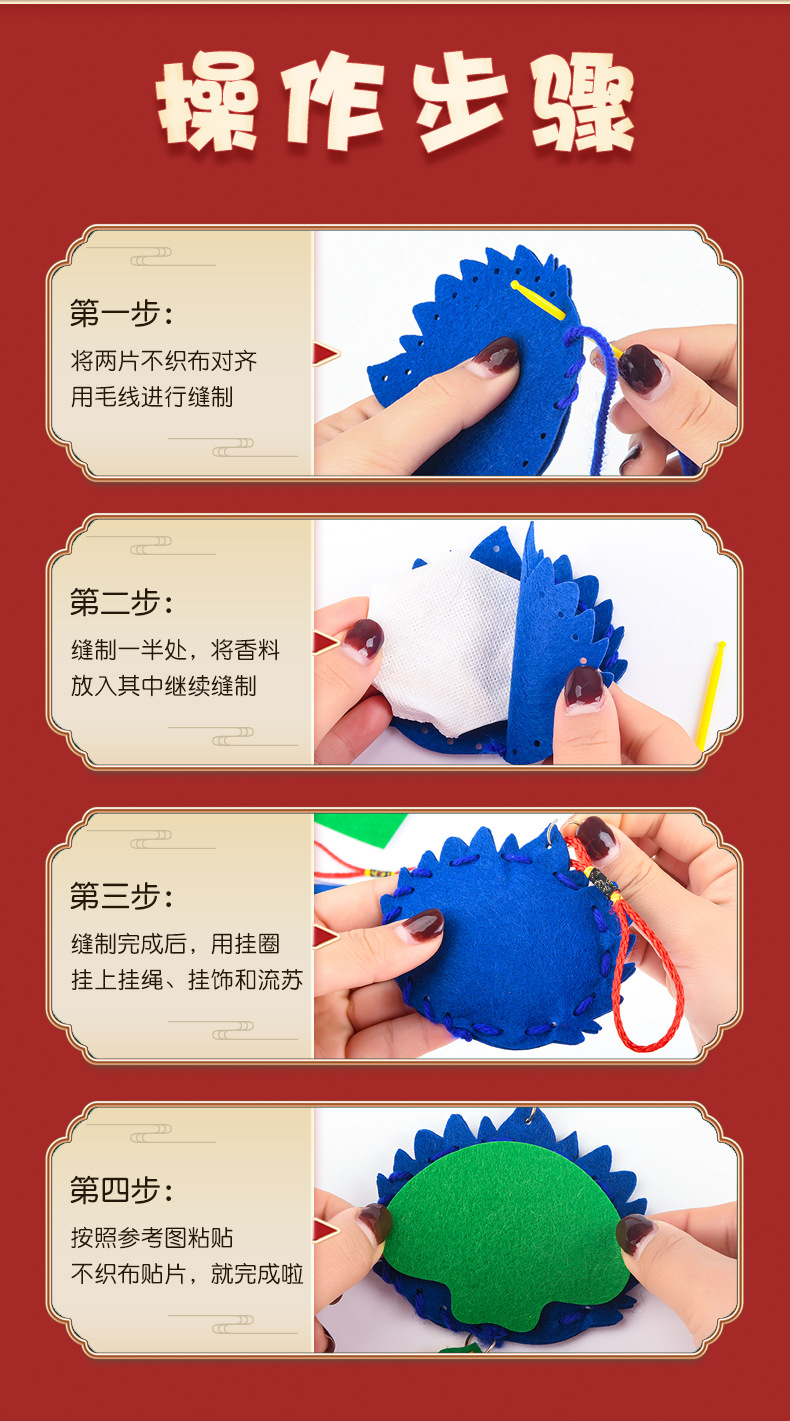 操作步骤

第一步：
将两片不织布对齐
用毛线进行缝制

第二步：
缝制一半处，将香料
放入其中继续缝制

第三步：
缝制完成后，用挂圈
挂上挂绳、挂饰和流苏

第四步：
按照参考图粘贴
不织布贴片，就完成啦